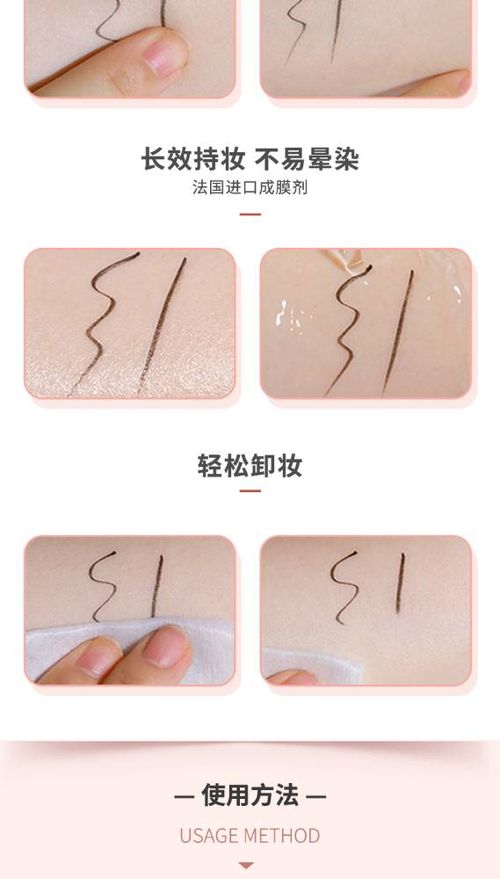 长效持妆 不易晕染
法国进口成膜剂

轻松卸妆

— 使用方法 —
USAGE METHOD