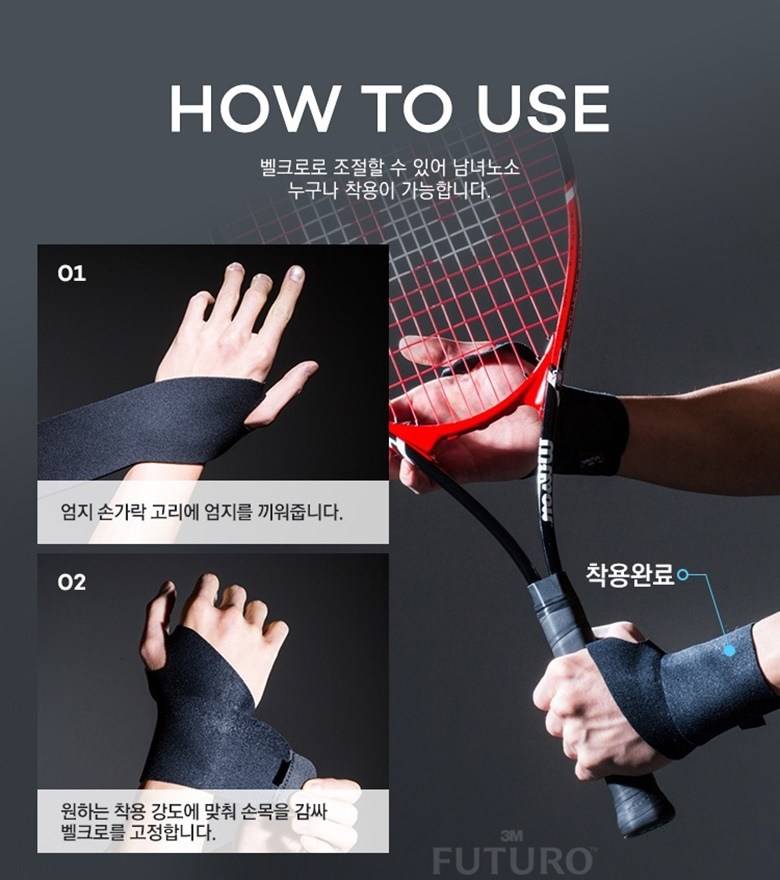 HOW TO USE

벨크로로 조절할 수 있어 남녀노소 누구나 착용이 가능합니다.

01

엄지 손가락 고리에 엄지를 끼워줍니다.

02

원하는 착용 강도에 맞춰 손목을 감싸 벨크로를 고정합니다.

Wilson

착용완료

3M FUTURO