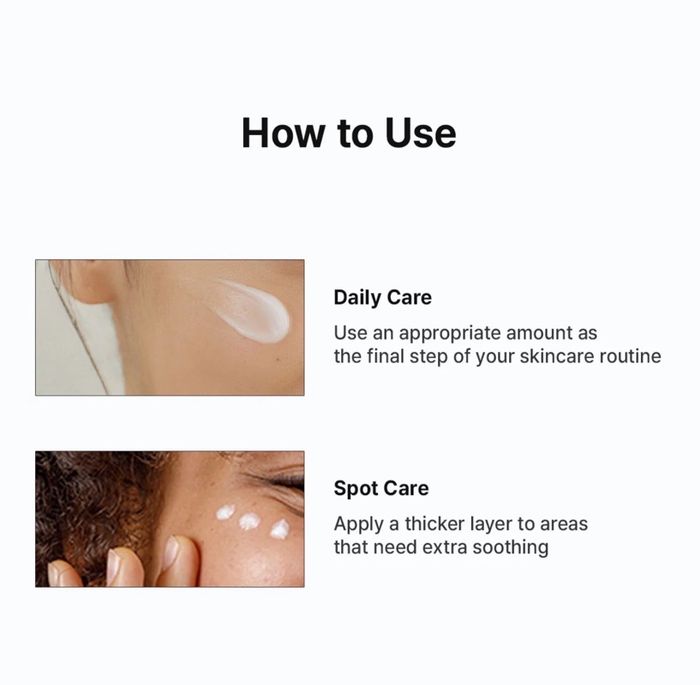 How to Use

Daily Care

Use an appropriate amount as the final step of your skincare routine

Spot Care

Apply a thicker layer to areas that need extra soothing