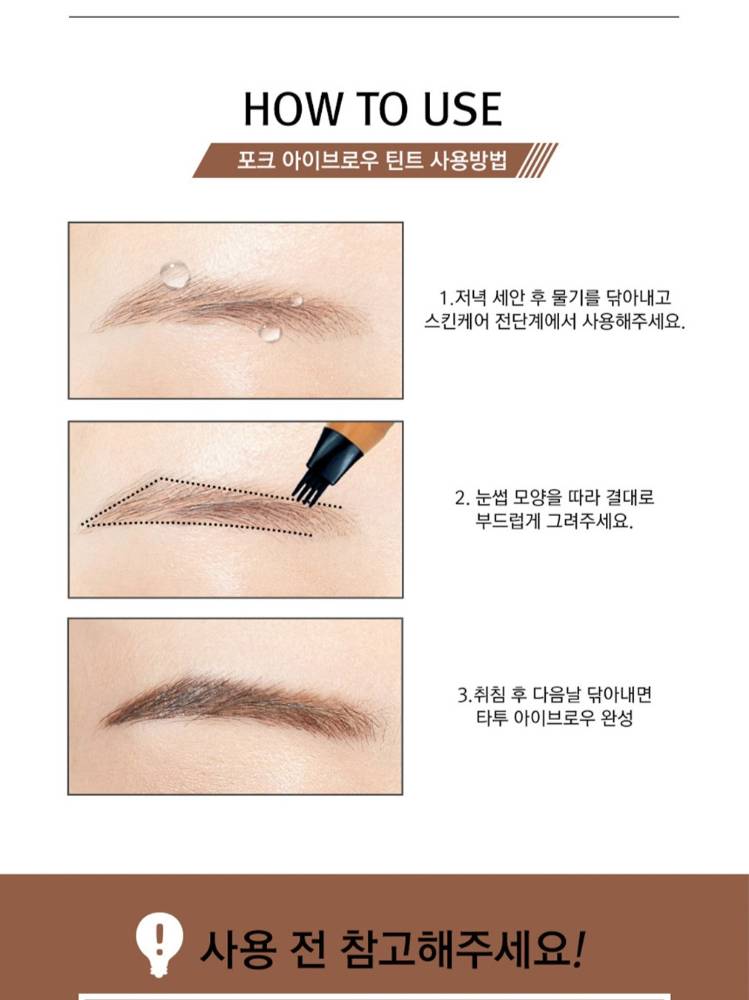 HOW TO USE

포크 아이브로우 틴트 사용방법

1.저녁 세안 후 물기를 닦아내고 스킨케어 전단계에서 사용해주세요.

2. 눈썹 모양을 따라 결대로 부드럽게 그려주세요.

3.취침 후 다음날 닦아내면 타투 아이브로우 완성

사용 전 참고해주세요!