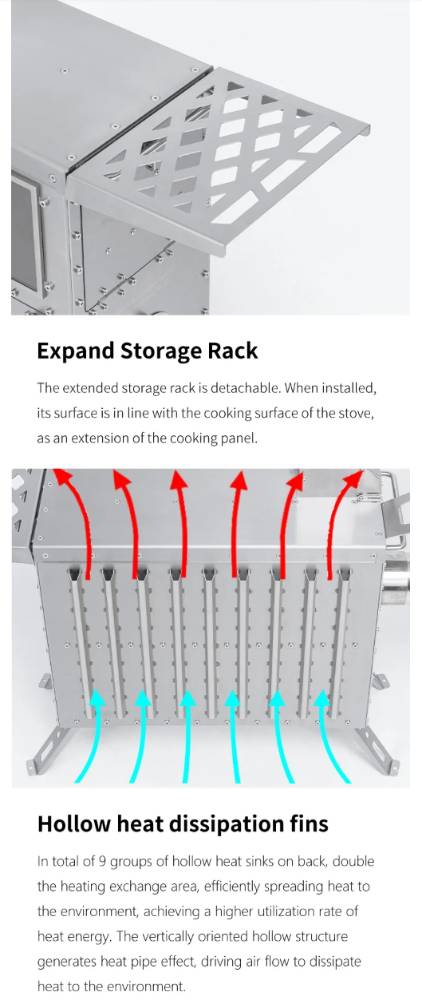 Expand Storage Rack

The extended storage rack is detachable. When installed, its surface is in line with the cooking surface of the stove, as an extension of the cooking panel.

Hollow heat dissipation fins

In total of 9 groups of hollow heat sinks on back, double the heating exchange area, efficiently spreading heat to the environment, achieving a higher utilization rate of heat energy. The vertically oriented hollow structure generates heat pipe effect, driving air flow to dissipate heat to the environment.