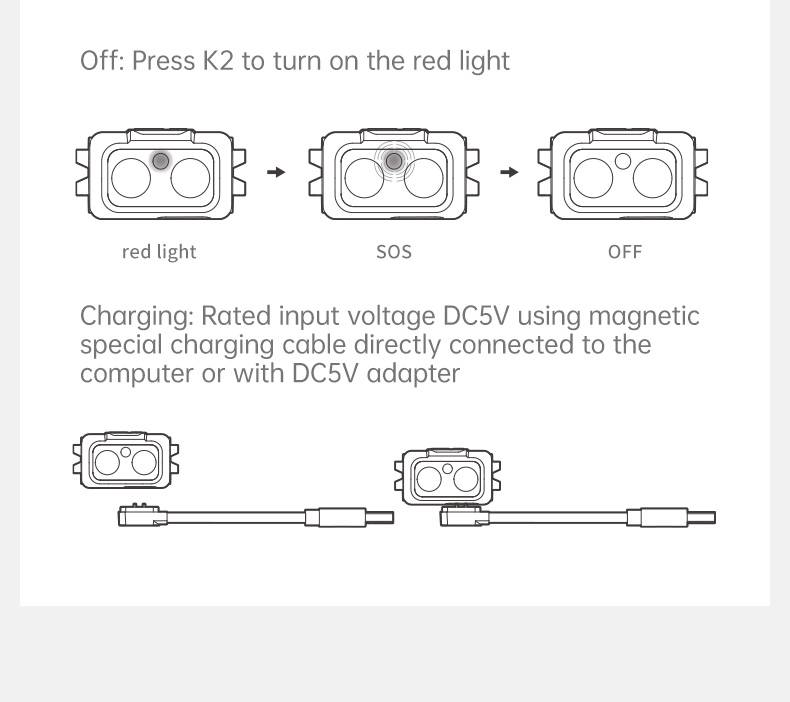 Off: Press K2 to turn on the red light

red light

SOS

OFF

Charging: Rated input voltage DC5V using magnetic special charging cable directly connected to the computer or with DC5V adapter