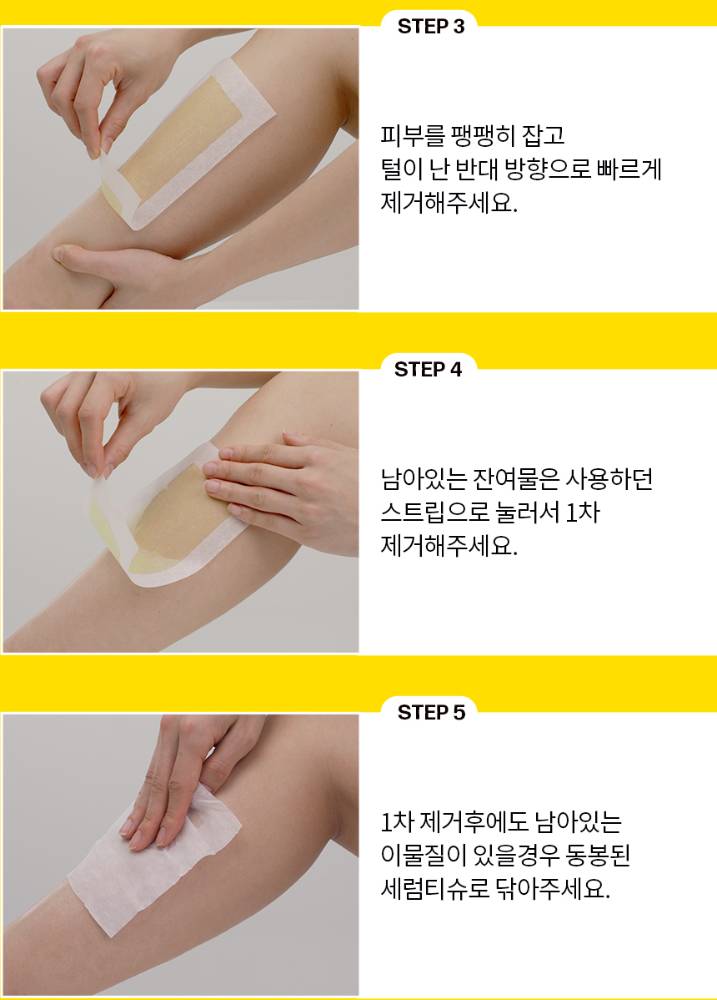 STEP 3

피부를 팽팽히 잡고 털이 난 반대 방향으로 빠르게 제거해주세요.

STEP 4

남아있는 잔여물은 사용하던 스트립으로 눌러서 1차 제거해주세요.

STEP 5

1차 제거후에도 남아있는 이물질이 있을경우 동봉된 세럼티슈로 닦아주세요.