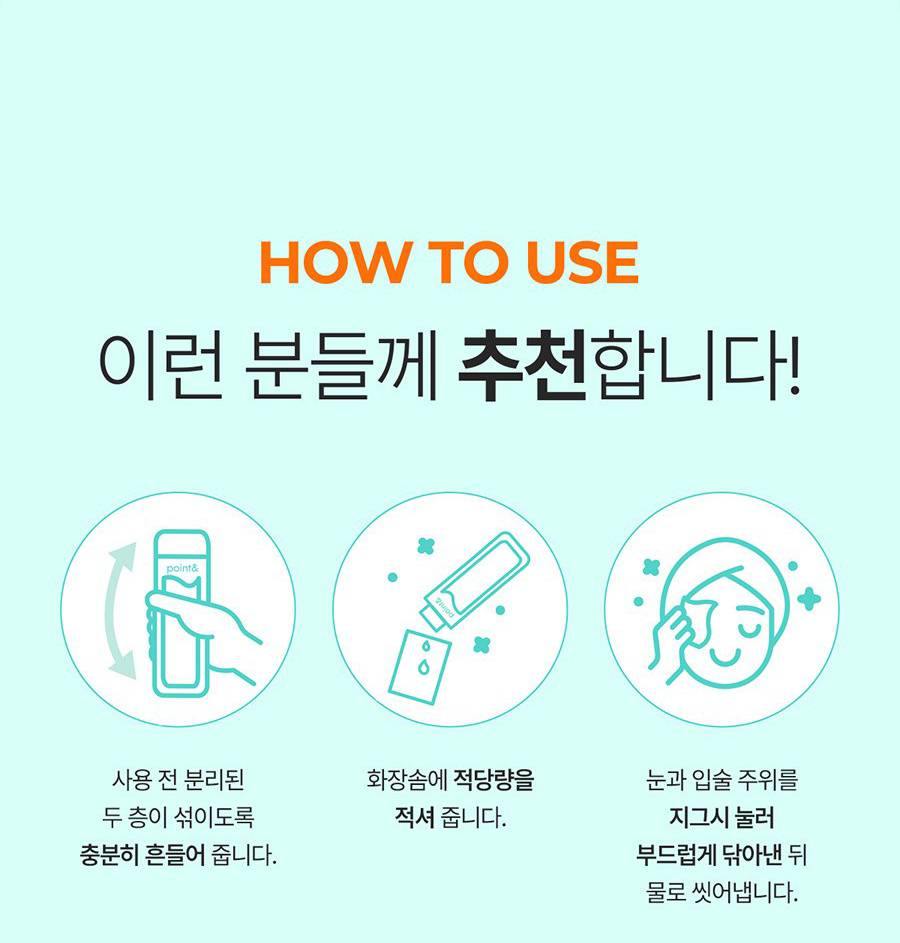 HOW TO USE

이런 분들께 추천합니다!

point&

point&

사용 전 분리된 두 층이 섞이도록 충분히 흔들어 줍니다.

화장솜에 적당량을 적셔 줍니다.

눈과 입술 주위를 지그시 눌러 부드럽게 닦아낸 뒤 물로 씻어냅니다.