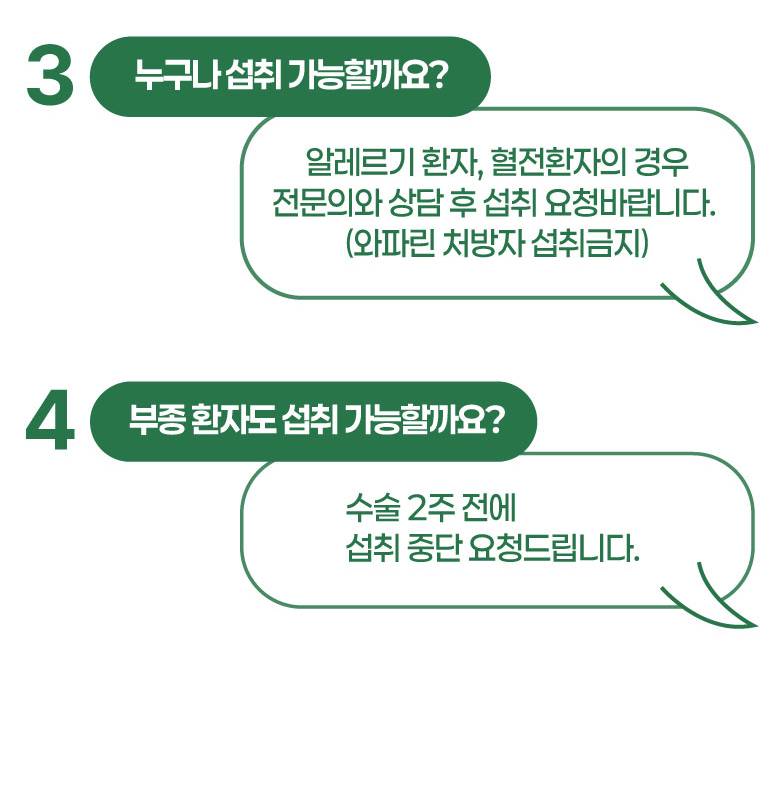 3

누구나 섭취 가능할까요?

알레르기 환자, 혈전환자의 경우
전문의와 상담 후 섭취 요청바랍니다.
(와파린 처방자 섭취금지)

4

부종 환자도 섭취 가능할까요?

수술 2주 전에
섭취 중단 요청드립니다.