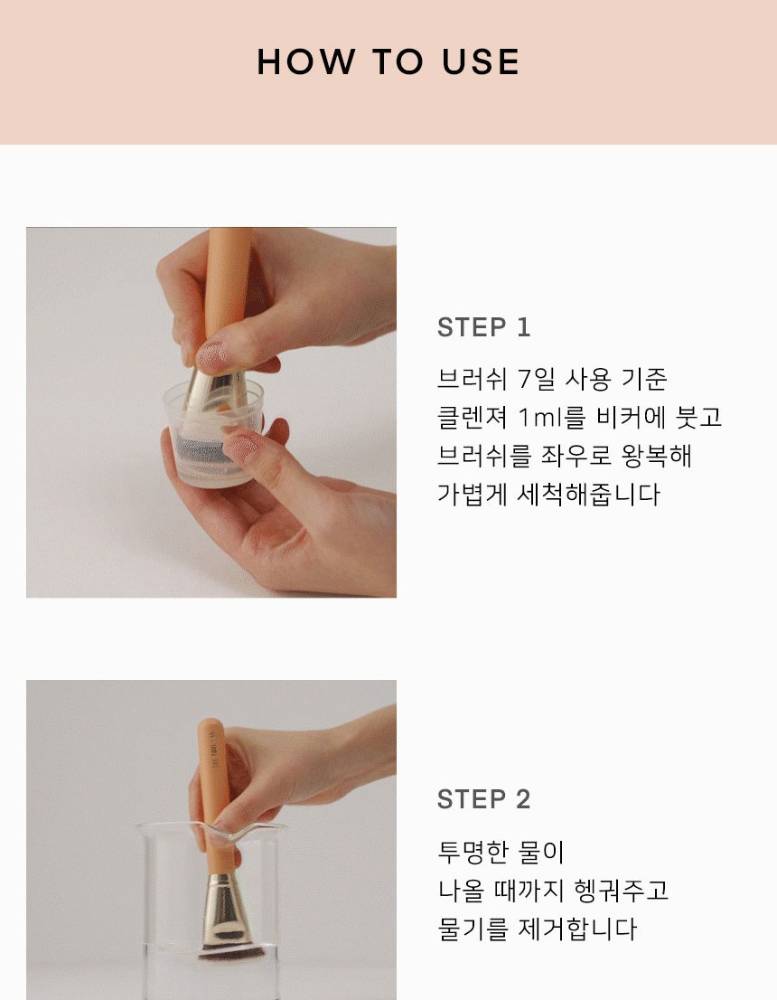 HOW TO USE

STEP 1

브러쉬 7일 사용 기준
클렌져 1ml를 비커에 붓고
브러쉬를 좌우로 왕복해
가볍게 세척해줍니다

STEP 2

투명한 물이
나올 때까지 헹궈주고
물기를 제거합니다