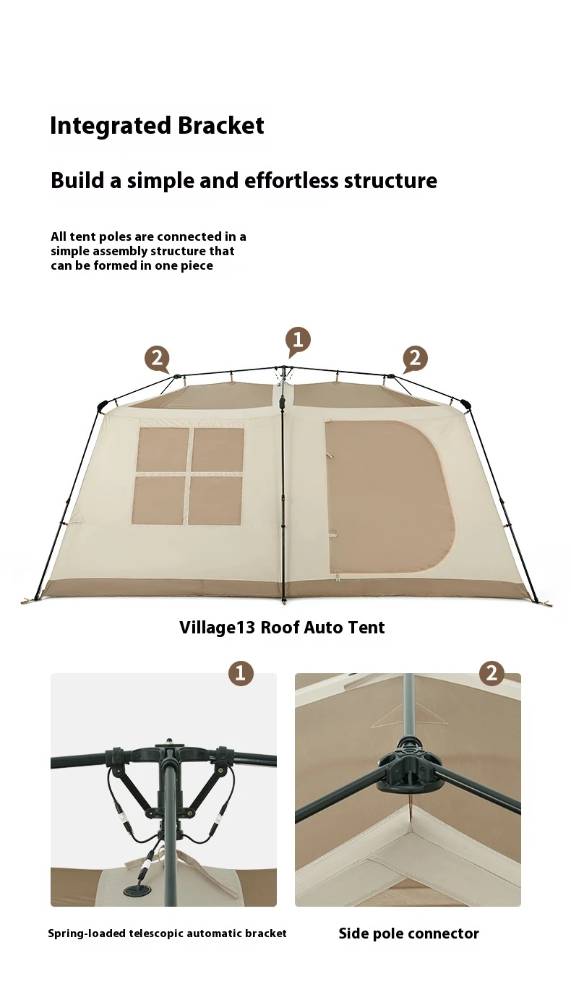 Integrated Bracket

Build a simple and effortless structure

All tent poles are connected in a simple assembly structure that can be formed in one piece

2

1

2

Village13 Roof Auto Tent

1

2

Spring-loaded telescopic automatic bracket

Side pole connector