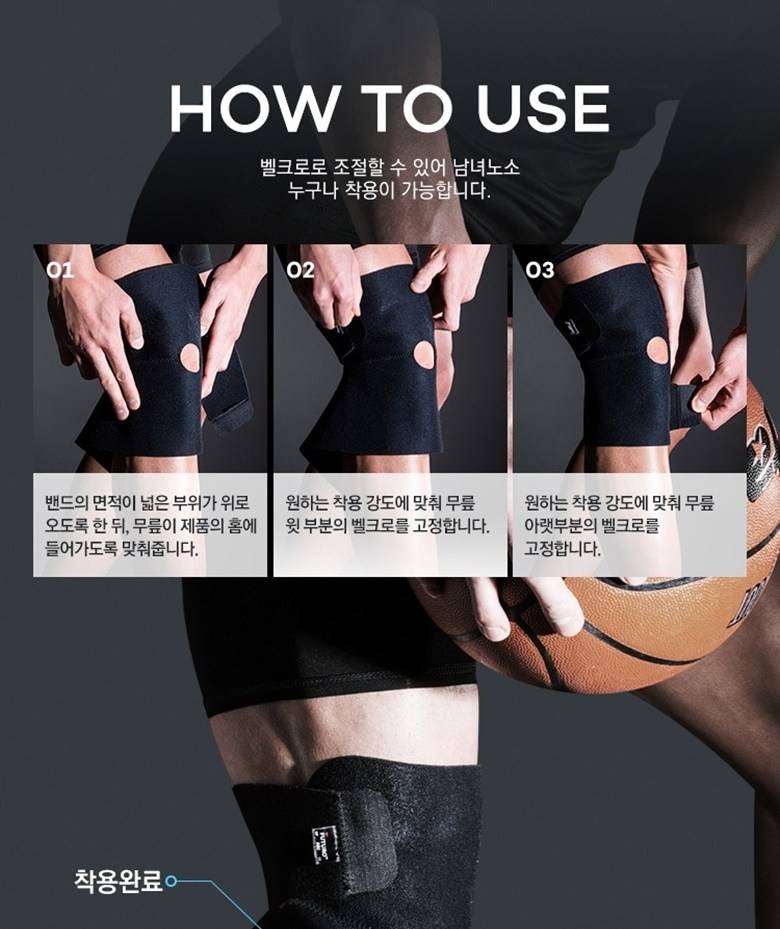 HOW TO USE

벨크로로 조절할 수 있어 남녀노소 누구나 착용이 가능합니다.

01

밴드의 면적이 넓은 부위가 위로 오도록 한 뒤, 무릎이 제품의 홈에 들어가도록 맞춰줍니다.

02

원하는 착용 강도에 맞춰 무릎 윗 부분의 벨크로를 고정합니다.

03

원하는 착용 강도에 맞춰 무릎 아랫부분의 벨크로를 고정합니다.

착용완료