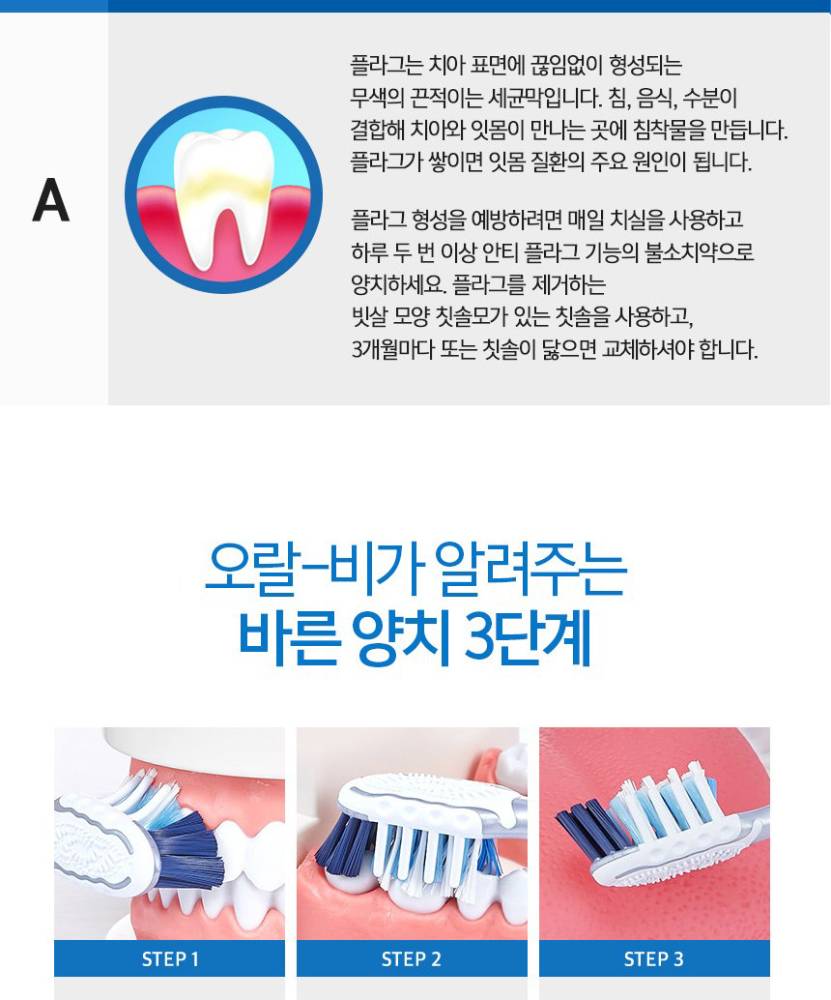 A

플라그는 치아 표면에 끊임없이 형성되는 무색의 끈적이는 세균막입니다. 침, 음식, 수분이 결합해 치아와 잇몸이 만나는 곳에 침착물을 만듭니다. 플라그가 쌓이면 잇몸 질환의 주요 원인이 됩니다.

플라그 형성을 예방하려면 매일 치실을 사용하고 하루 두 번 이상 안티 플라그 기능의 불소치약으로 양치하세요. 플라그를 제거하는 빗살 모양 칫솔모가 있는 칫솔을 사용하고, 3개월마다 또는 칫솔이 닳으면 교체하셔야 합니다.

오랄-비가 알려주는
바른 양치 3단계

STEP 1

STEP 2

STEP 3