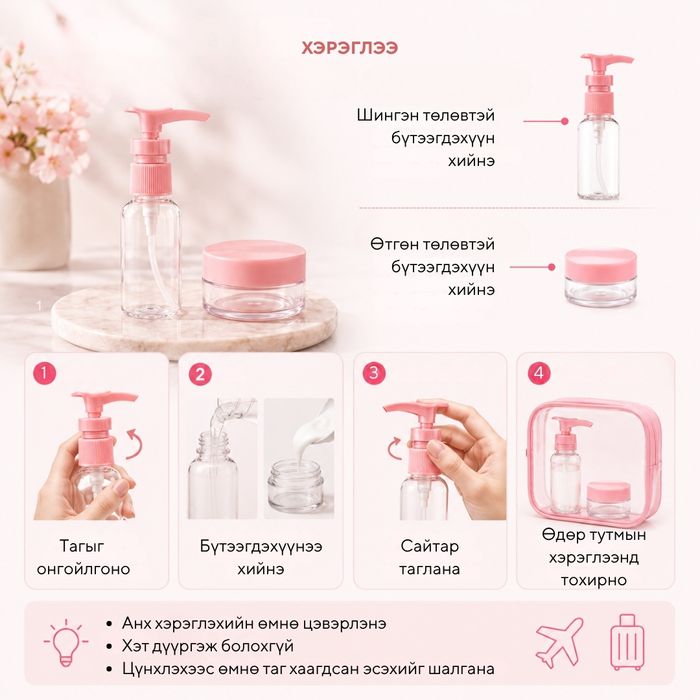 ХЭРЭГЛЭЭ

Шингэн төлөвтэй бүтээгдэхүүн хийнэ

Өтгөн төлөвтэй бүтээгдэхүүн хийнэ

1
Тагыг онгойлгоно

2
Бүтээгдэхүүнээ хийнэ

3
Сайтар таглана

4
Өдөр тутмын хэрэглээнд тохирно

• Анх хэрэглэхийн өмнө цэвэрлэнэ
• Хэт дүүргэж болохгүй
• Цүнхлэхээс өмнө таг хаагдсан эсэхийг шалгана