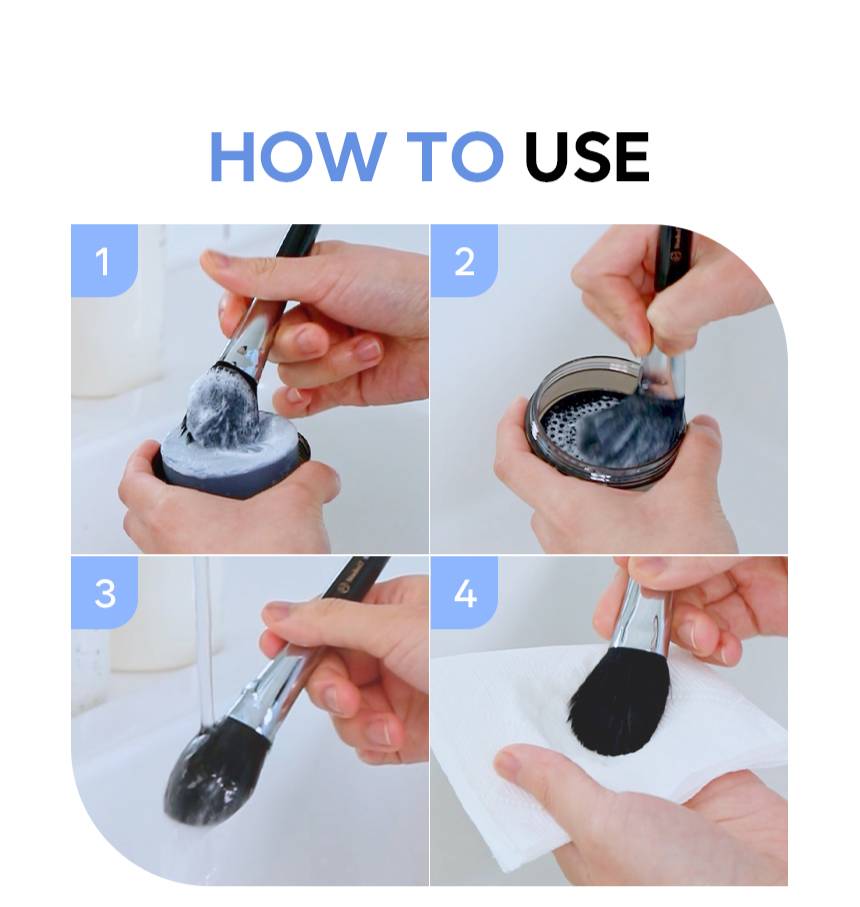 HOW TO USE

1

2

3

4