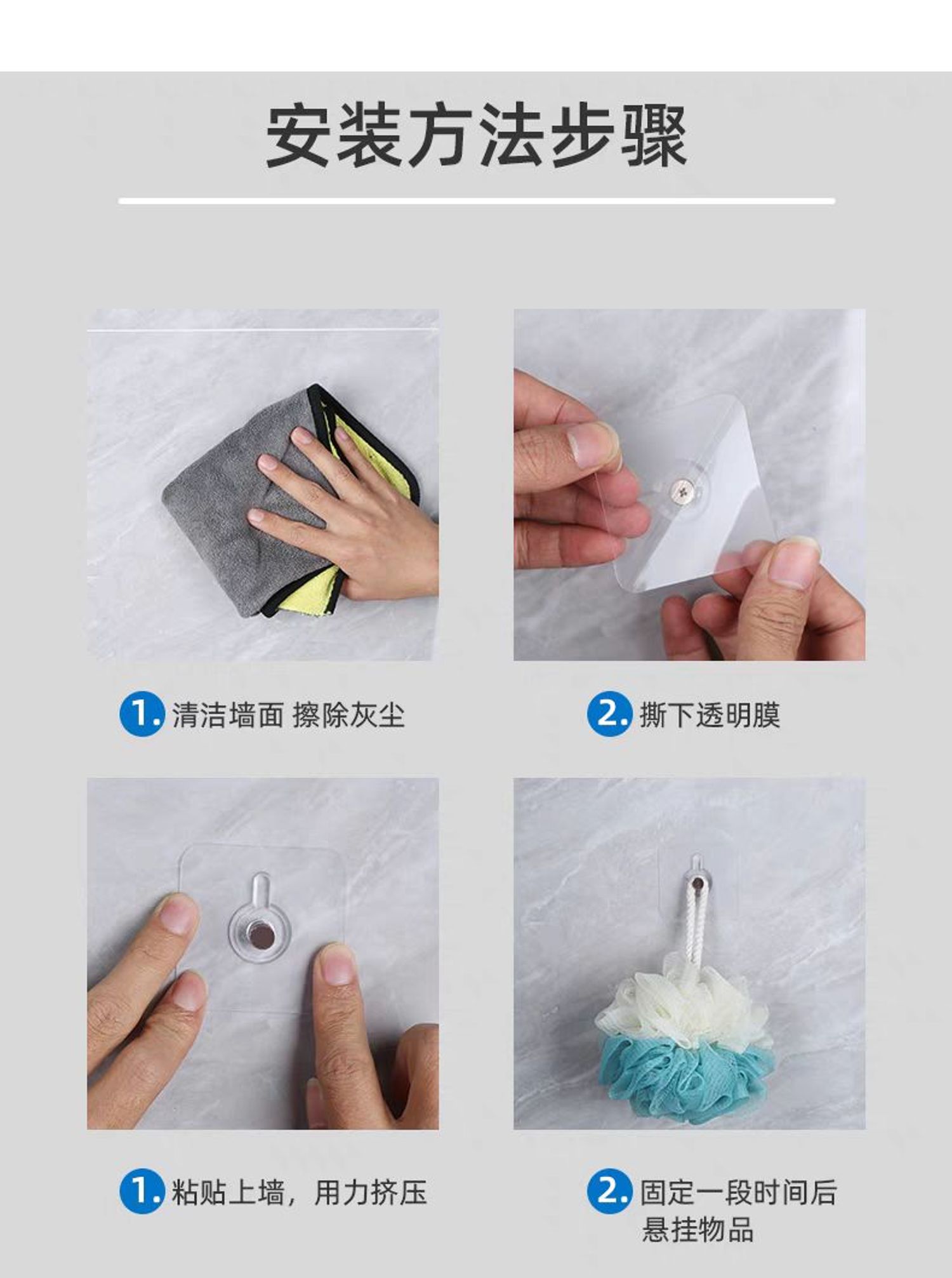 安装方法步骤

1. 清洁墙面 擦除灰尘

2. 撕下透明膜

1. 粘贴上墙，用力挤压

2. 固定一段时间后悬挂物品