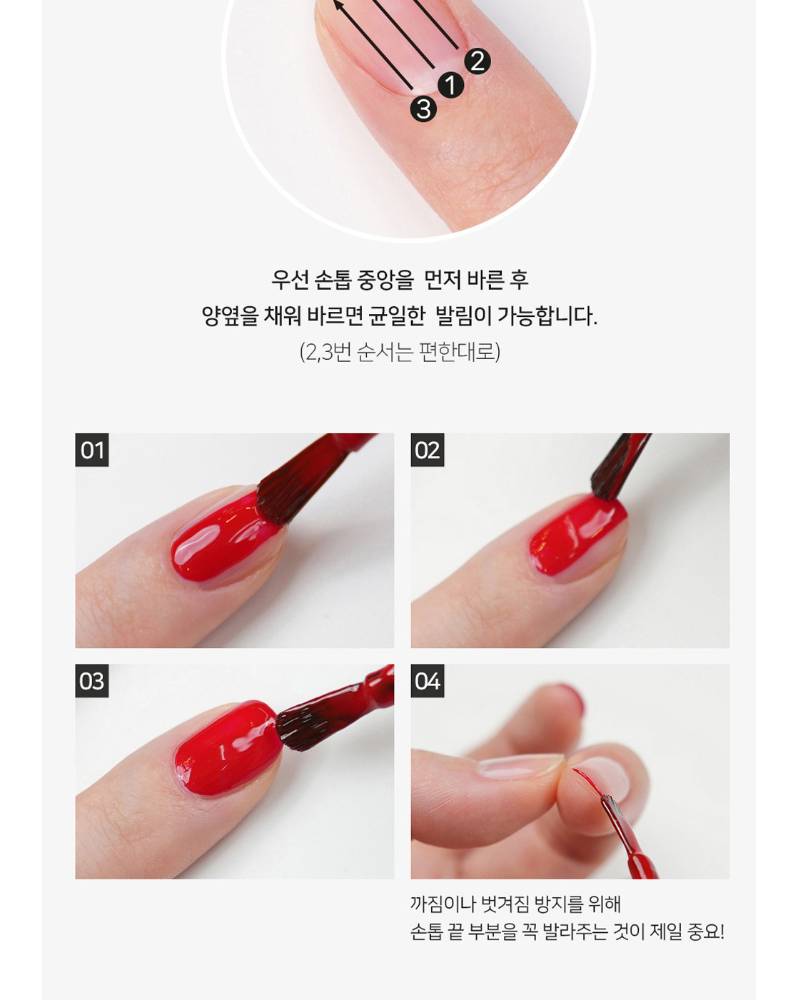 2
1
3

우선 손톱 중앙을 먼저 바른 후
양옆을 채워 바르면 균일한 발림이 가능합니다.
(2,3번 순서는 편한대로)

01

02

03

04

까짐이나 벗겨짐 방지를 위해
손톱 끝 부분을 꼭 발라주는 것이 제일 중요!