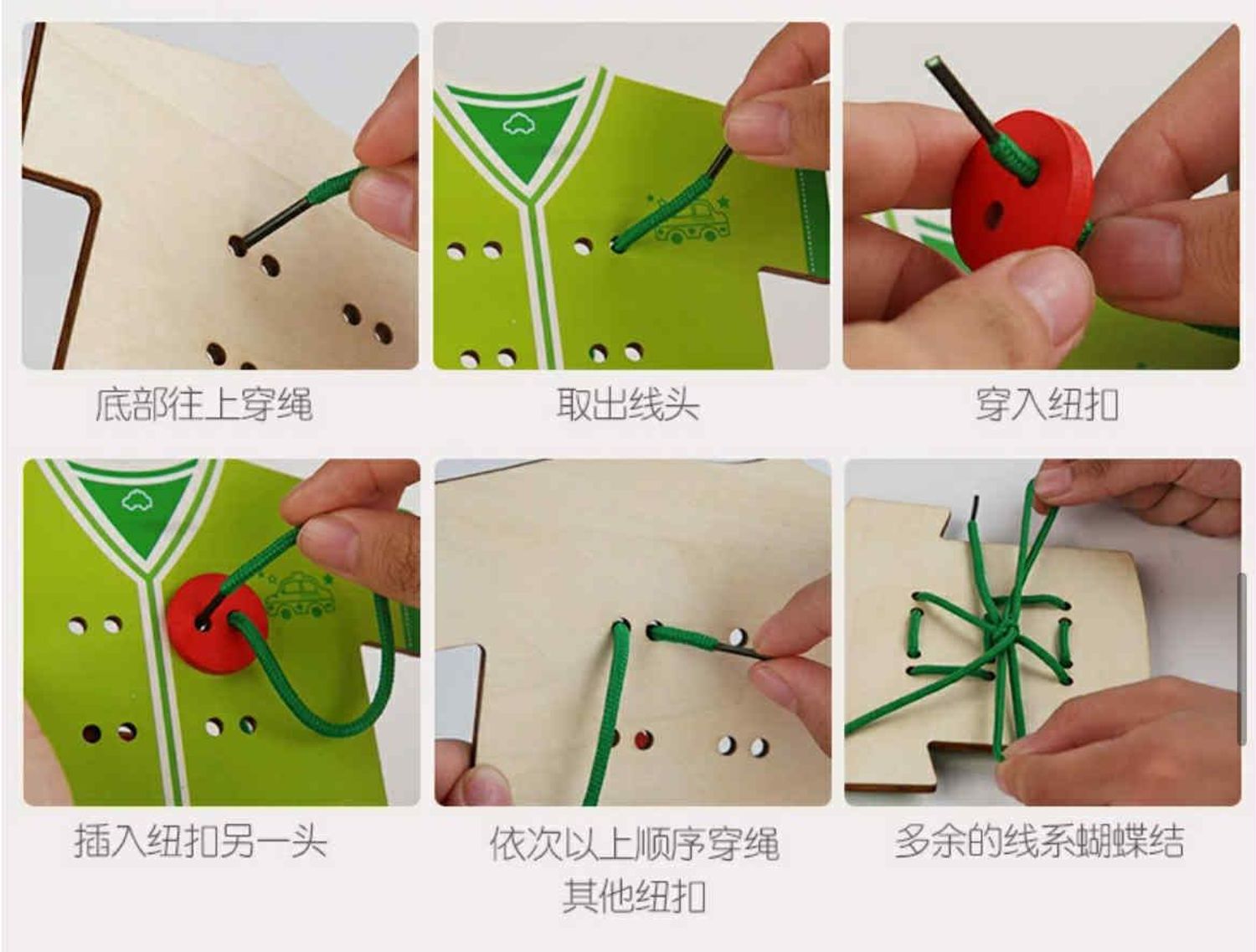 底部往上穿绳

取出线头

穿入纽扣

插入纽扣另一头

依次以上顺序穿绳其他纽扣

多余的线系蝴蝶结