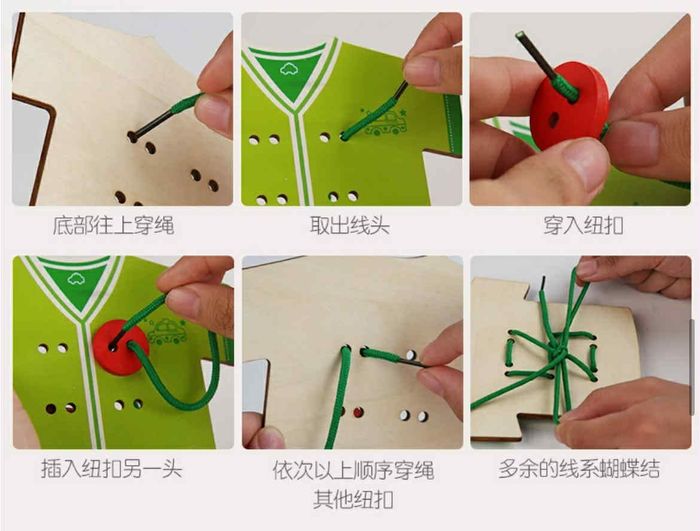 底部往上穿绳

取出线头

穿入纽扣

插入纽扣另一头

依次以上顺序穿绳
其他纽扣

多余的线系蝴蝶结