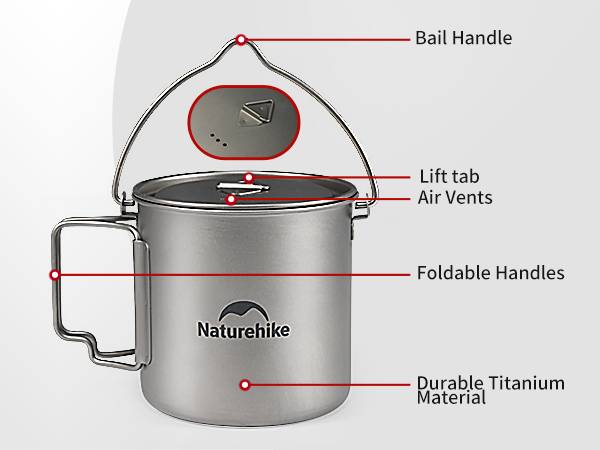 Bail Handle

Lift tab

Air Vents

Foldable Handles

Naturehike

Durable Titanium Material