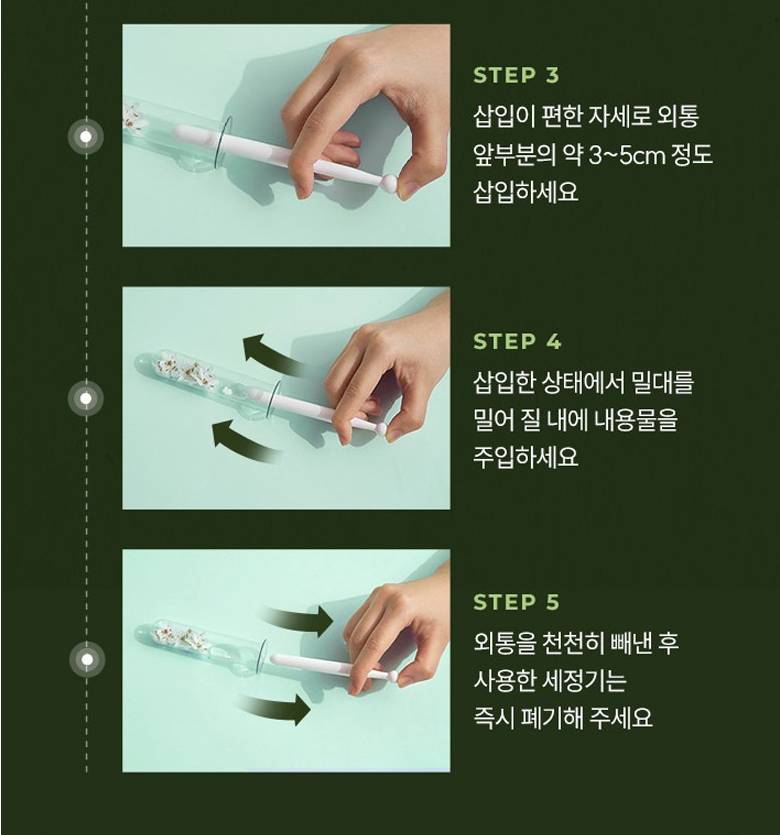 STEP 3
삽입이 편한 자세로 외통 앞부분의 약 3~5cm 정도 삽입하세요

STEP 4
삽입한 상태에서 밀대를 밀어 질 내에 내용물을 주입하세요

STEP 5
외통을 천천히 빼낸 후 사용한 세정기는 즉시 폐기해 주세요