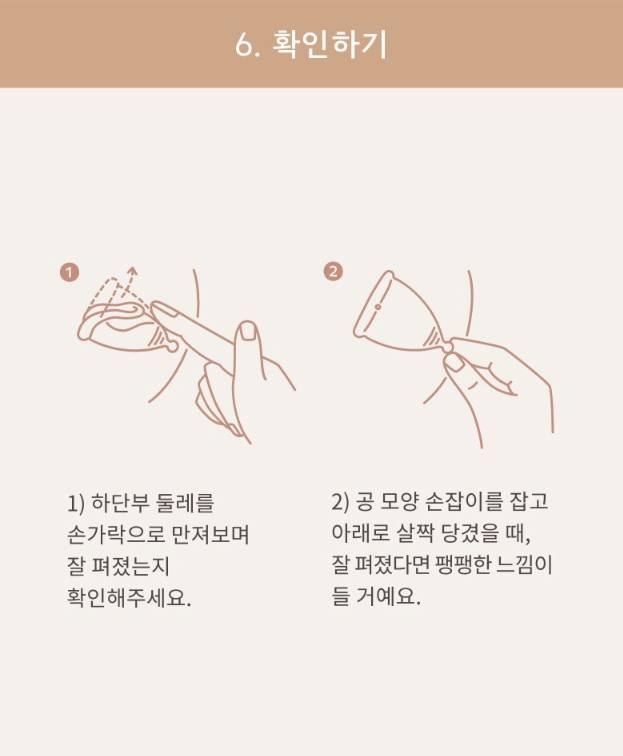 6. 확인하기

1

2

1) 하단부 둘레를 손가락으로 만져보며 잘 펴졌는지 확인해주세요.

2) 공 모양 손잡이를 잡고 아래로 살짝 당겼을 때, 잘 펴졌다면 팽팽한 느낌이 들 거예요.