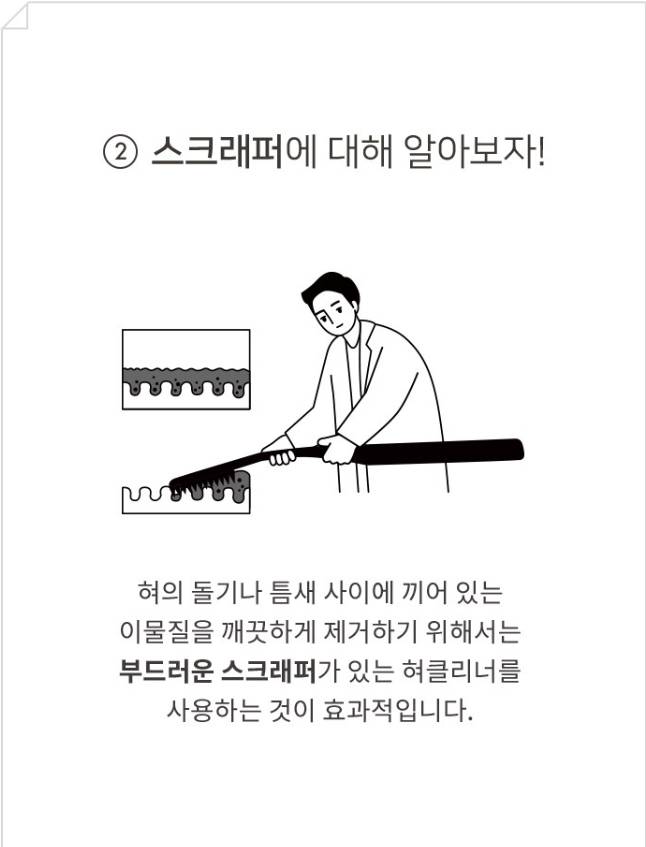 ② 스크래퍼에 대해 알아보자!

혀의 돌기나 틈새 사이에 끼어 있는 이물질을 깨끗하게 제거하기 위해서는 부드러운 스크래퍼가 있는 혀클리너를 사용하는 것이 효과적입니다.