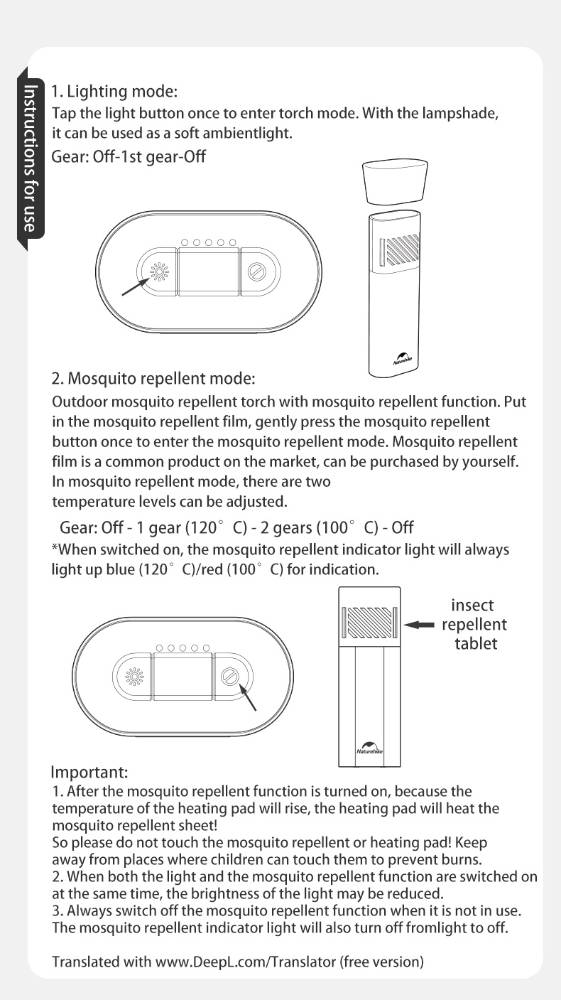 Instructions for use

1. Lighting mode:
Tap the light button once to enter torch mode. With the lampshade, it can be used as a soft ambientlight.
Gear: Off-1st gear-Off

Naturehike

2. Mosquito repellent mode:
Outdoor mosquito repellent torch with mosquito repellent function. Put in the mosquito repellent film, gently press the mosquito repellent button once to enter the mosquito repellent mode. Mosquito repellent film is a common product on the market, can be purchased by yourself. In mosquito repellent mode, there are two temperature levels can be adjusted.
Gear: Off - 1 gear (120° C) - 2 gears (100° C) - Off
*When switched on, the mosquito repellent indicator light will always light up blue (120° C)/red (100° C) for indication.

insect repellent tablet

Naturehike

Important:
1. After the mosquito repellent function is turned on, because the temperature of the heating pad will rise, the heating pad will heat the mosquito repellent sheet!
So please do not touch the mosquito repellent or heating pad! Keep away from places where children can touch them to prevent burns.
2. When both the light and the mosquito repellent function are switched on at the same time, the brightness of the light may be reduced.
3. Always switch off the mosquito repellent function when it is not in use. The mosquito repellent indicator light will also turn off fromlight to off.

Translated with www.DeepL.com/Translator (free version)