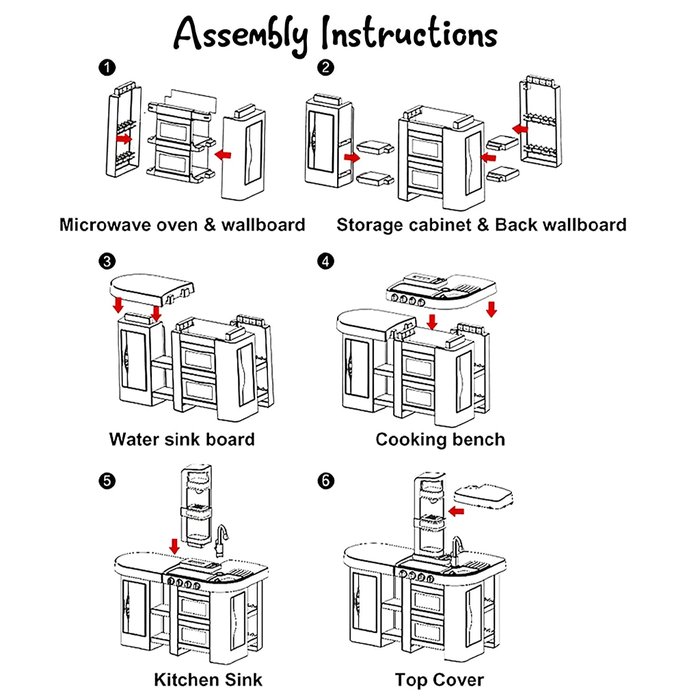 Assembly Instructions

1

Microwave oven & wallboard

2

Storage cabinet & Back wallboard

3

Water sink board

4

Cooking bench

5

Kitchen Sink

6

Top Cover