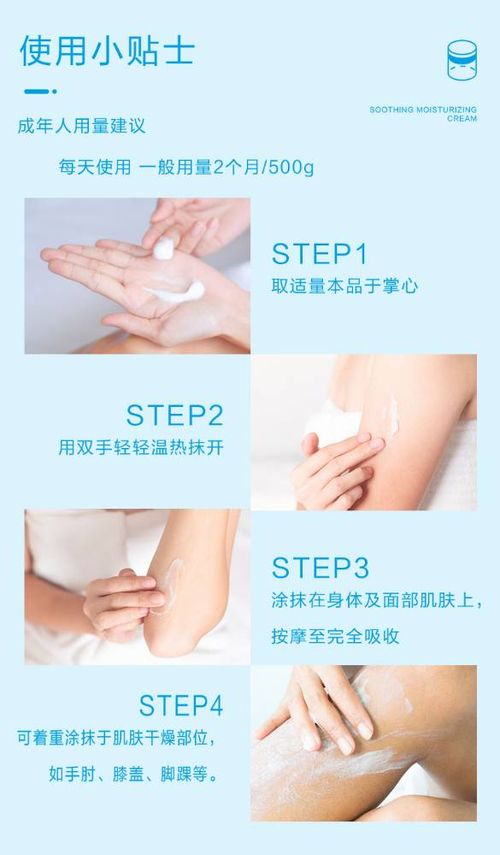 使用小贴士

SOOTHING MOISTURIZING CREAM

成年人用量建议

每天使用 一般用量2个月/500g

STEP1
取适量本品于掌心

STEP2
用双手轻轻温热抹开

STEP3
涂抹在身体及面部肌肤上，
按摩至完全吸收

STEP4
可着重涂抹于肌肤干燥部位，
如手肘、膝盖、脚踝等。