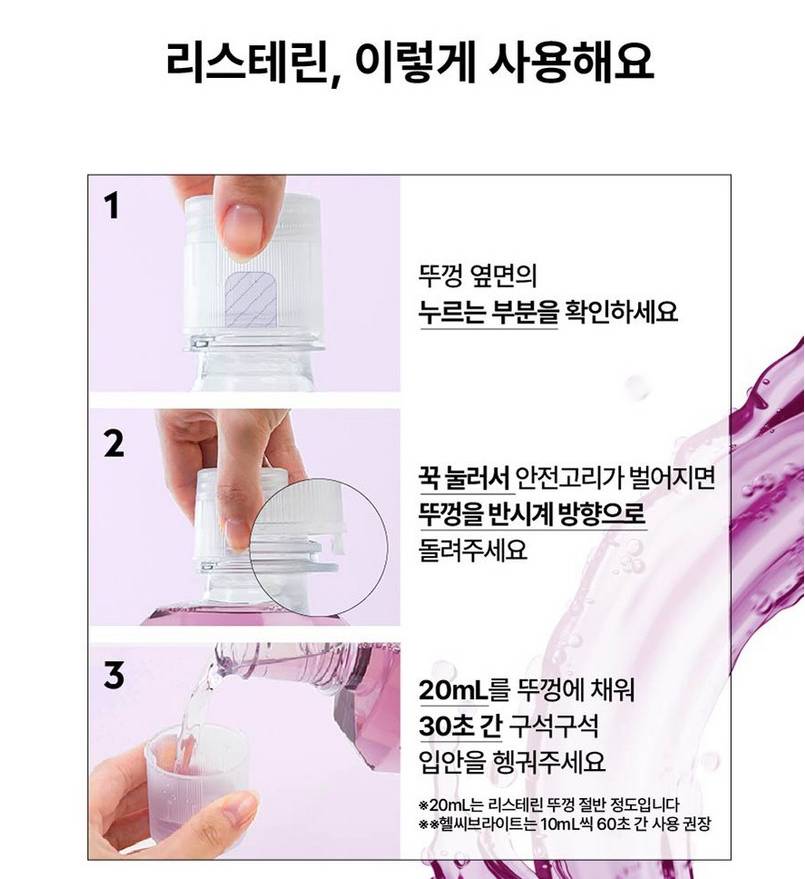 리스테린, 이렇게 사용해요

1

뚜껑 옆면의
누르는 부분을 확인하세요

2

꾹 눌러서 안전고리가 벌어지면
뚜껑을 반시계 방향으로
돌려주세요

3

20mL를 뚜껑에 채워
30초 간 구석구석
입안을 헹궈주세요

※20mL는 리스테린 뚜껑 절반 정도입니다
※※헬씨브라이트는 10mL씩 60초 간 사용 권장