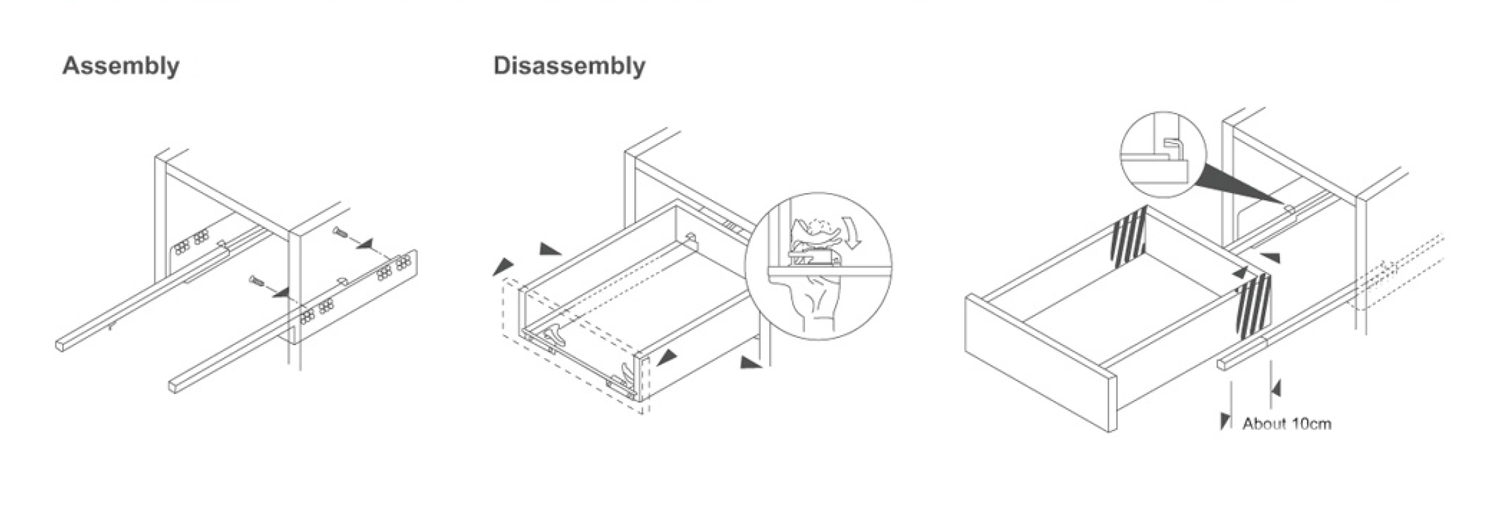 Assembly

Disassembly

About 10cm