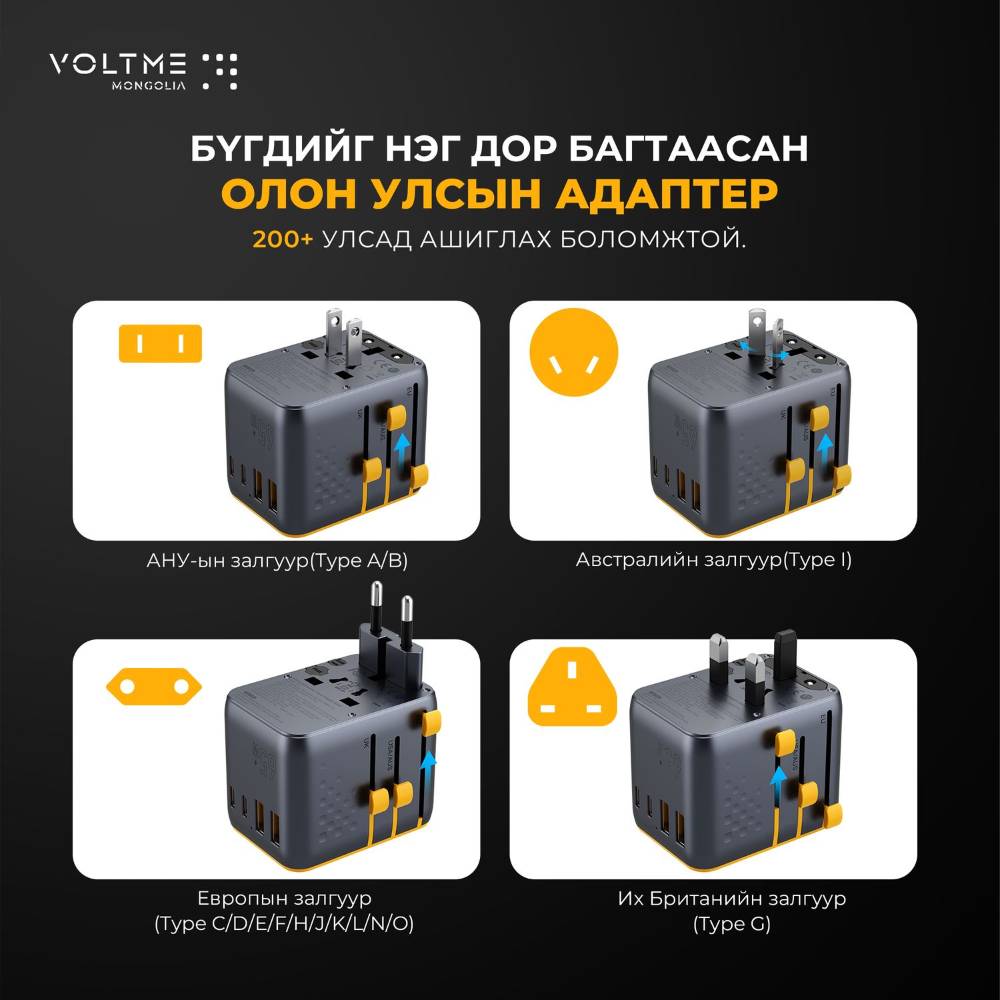 VOLTME
MONGOLIA

БҮГДИЙГ НЭГ ДОР БАГТААСАН
ОЛОН УЛСЫН АДАПТЕР
200+ УЛСАД АШИГЛАХ БОЛОМЖТОЙ.

АНУ-ын залгуур(Type A/B)

Австралийн залгуур(Type I)

Европын залгуур
(Type C/D/E/F/H/J/K/L/N/O)

Их Британийн залгуур
(Type G)