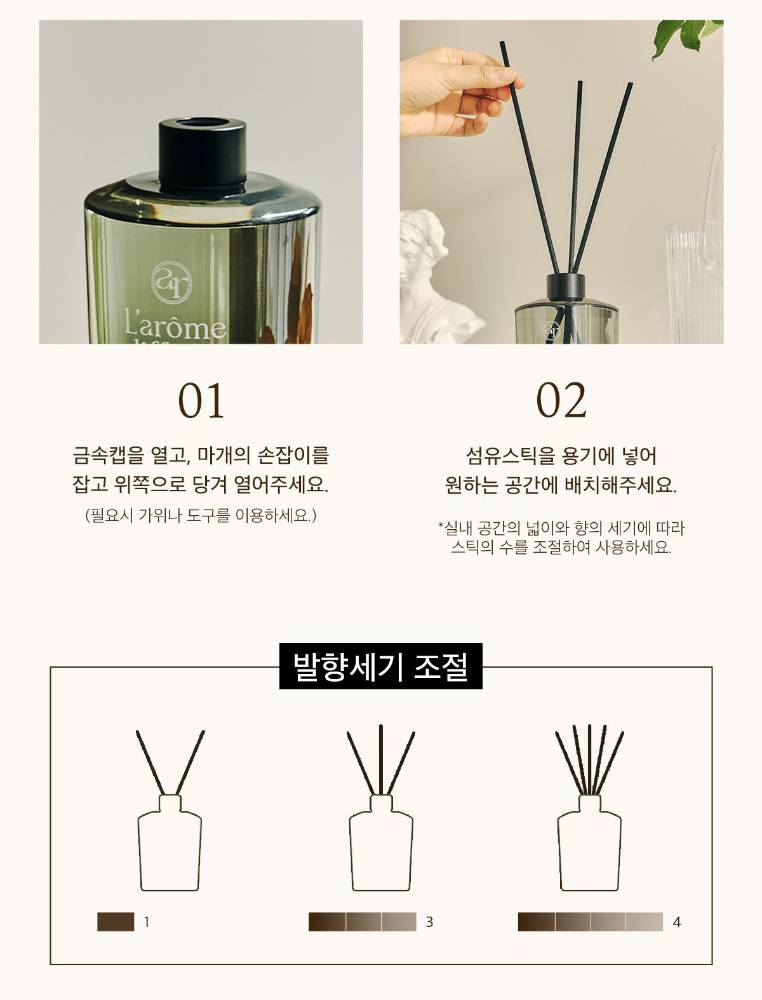 l'arôme

01

금속캡을 열고, 마개의 손잡이를 잡고 위쪽으로 당겨 열어주세요.

(필요시 가위나 도구를 이용하세요.)

02

섬유스틱을 용기에 넣어 원하는 공간에 배치해주세요.

*실내 공간의 넓이와 향의 세기에 따라 스틱의 수를 조절하여 사용하세요.

발향세기 조절

1

3

4