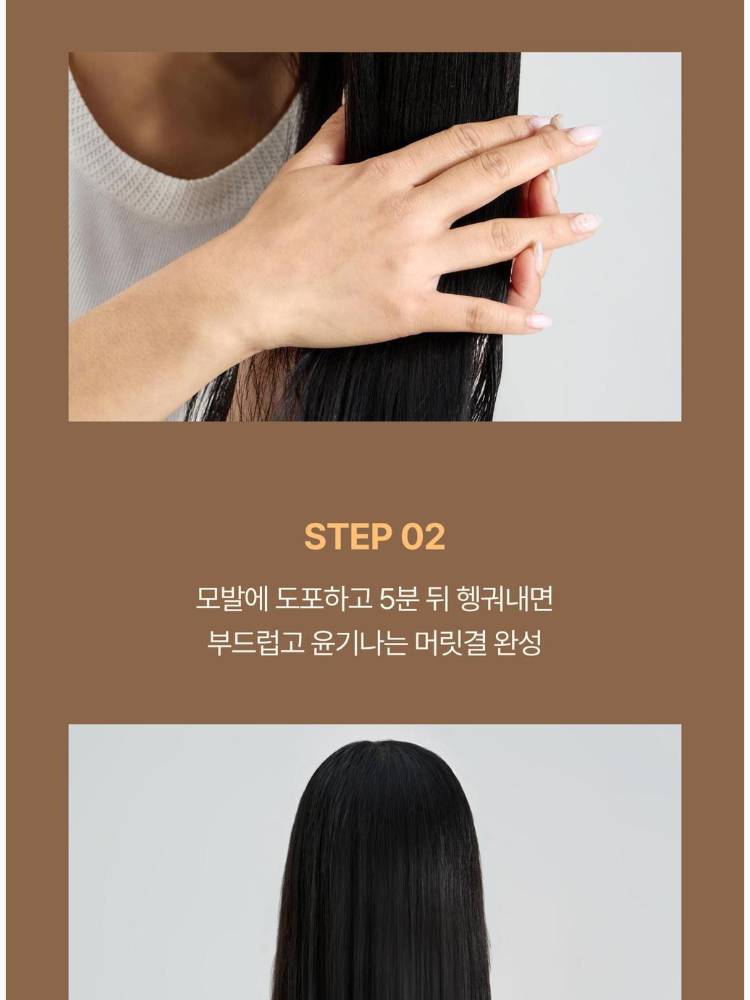 STEP 02

모발에 도포하고 5분 뒤 헹궈내면
부드럽고 윤기나는 머릿결 완성