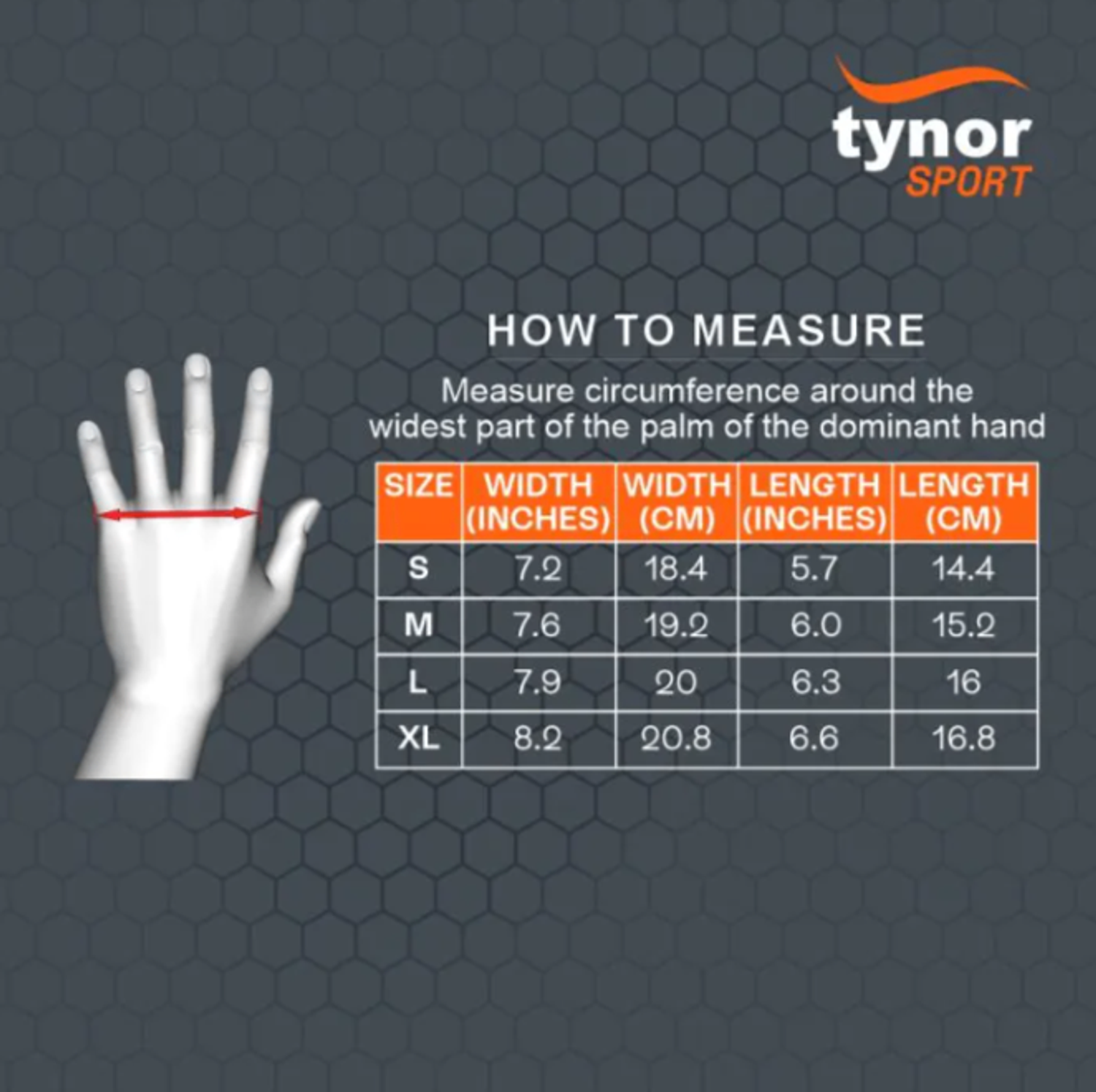 tynor
SPORT

HOW TO MEASURE

Measure circumference around the widest part of the palm of the dominant hand

| SIZE | WIDTH (INCHES) | WIDTH (CM) | LENGTH (INCHES) | LENGTH (CM) |
|---|---|---|---|---|
| S | 7.2 | 18.4 | 5.7 | 14.4 |
| M | 7.6 | 19.2 | 6.0 | 15.2 |
| L | 7.9 | 20 | 6.3 | 16 |
| XL | 8.2 | 20.8 | 6.6 | 16.8 |