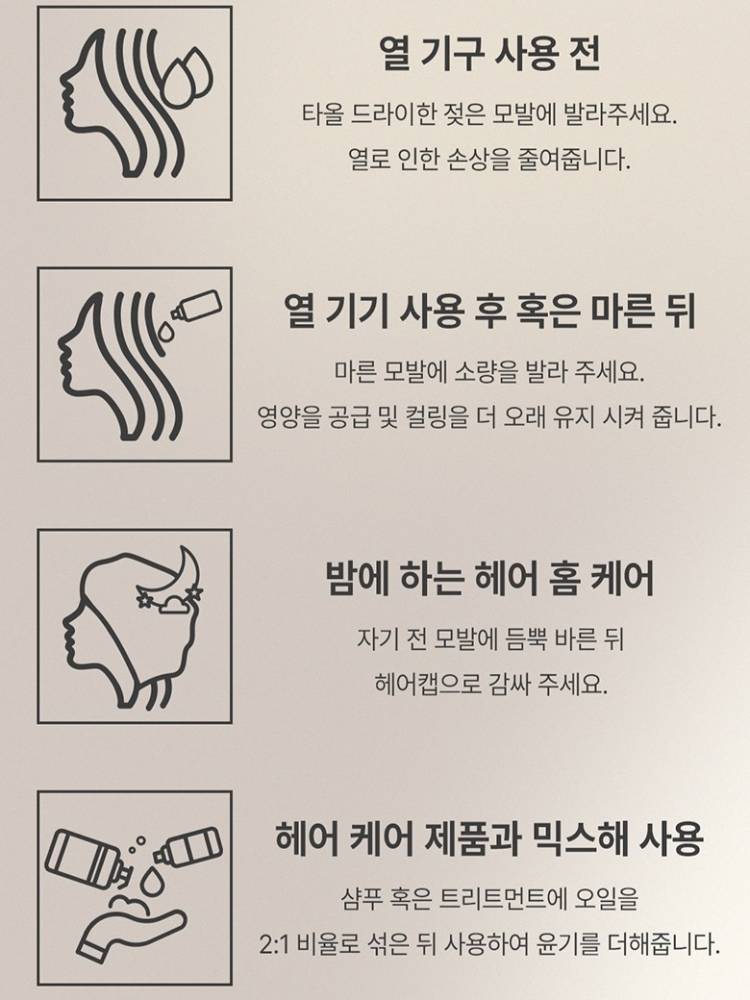 열 기구 사용 전

타올 드라이한 젖은 모발에 발라주세요.
열로 인한 손상을 줄여줍니다.

열 기기 사용 후 혹은 마른 뒤

마른 모발에 소량을 발라 주세요.
영양을 공급 및 컬링을 더 오래 유지 시켜 줍니다.

밤에 하는 헤어 홈 케어

자기 전 모발에 듬뿍 바른 뒤
헤어캡으로 감싸 주세요.

헤어 케어 제품과 믹스해 사용

샴푸 혹은 트리트먼트에 오일을
2:1 비율로 섞은 뒤 사용하여 윤기를 더해줍니다.