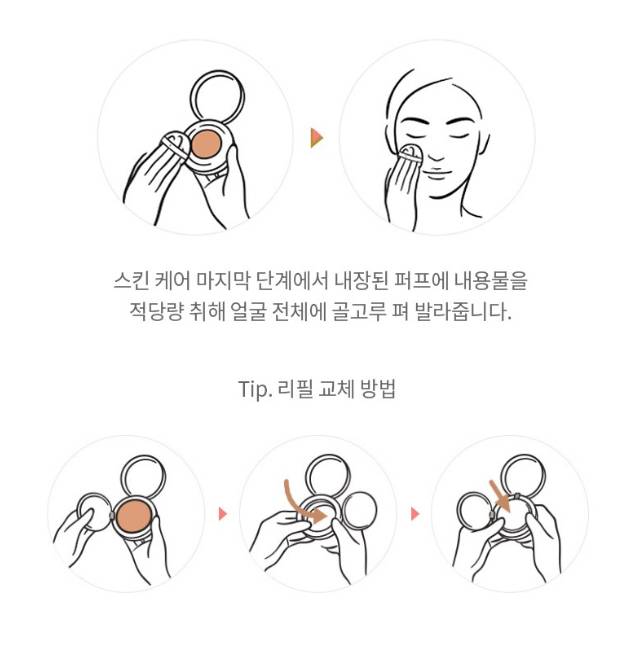 스킨 케어 마지막 단계에서 내장된 퍼프에 내용물을 적당량 취해 얼굴 전체에 골고루 펴 발라줍니다.

Tip. 리필 교체 방법