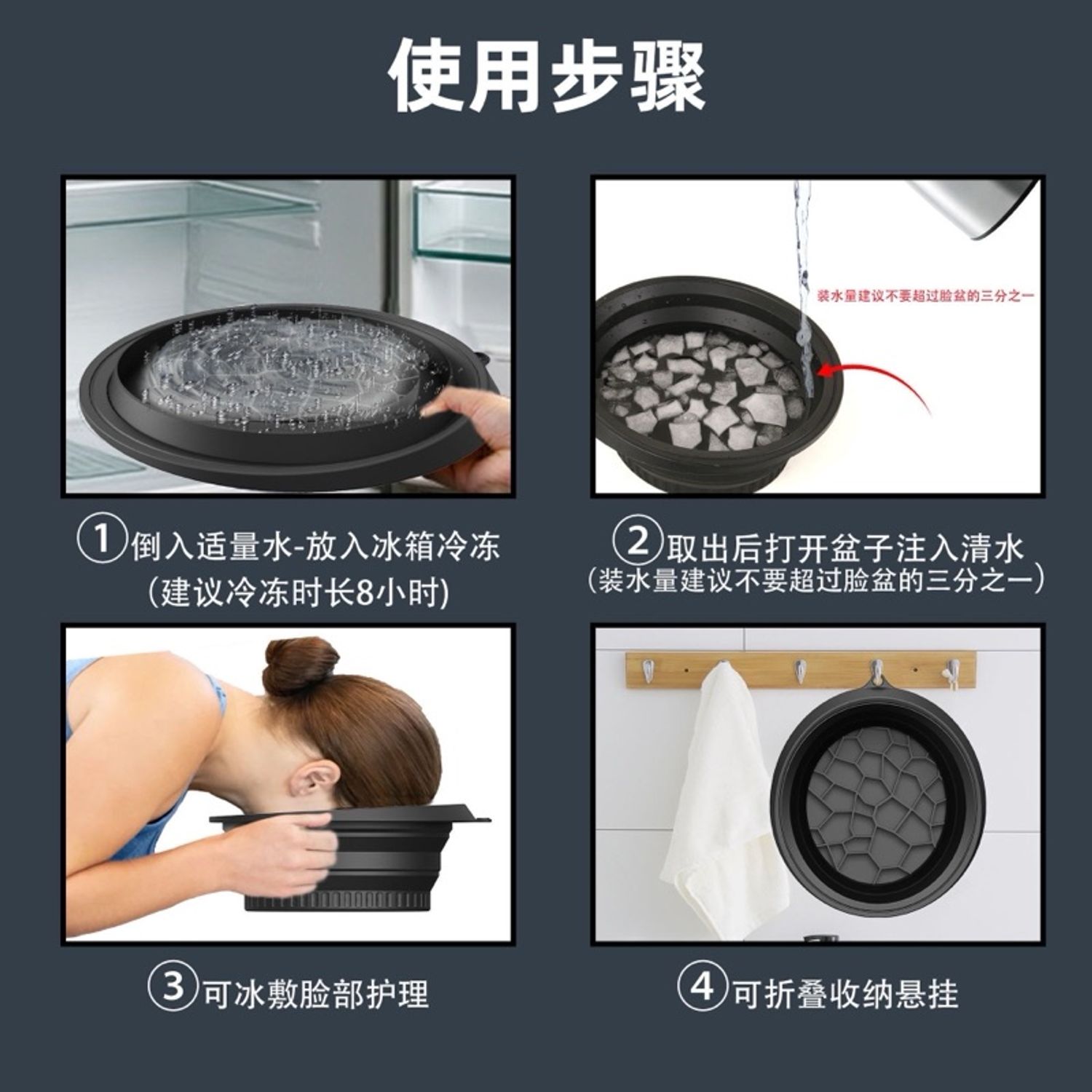 使用步骤

装水量建议不要超过脸盆的三分之一

①倒入适量水-放入冰箱冷冻
(建议冷冻时长8小时)

②取出后打开盆子注入清水
(装水量建议不要超过脸盆的三分之一)

③可冰敷脸部护理

④可折叠收纳悬挂