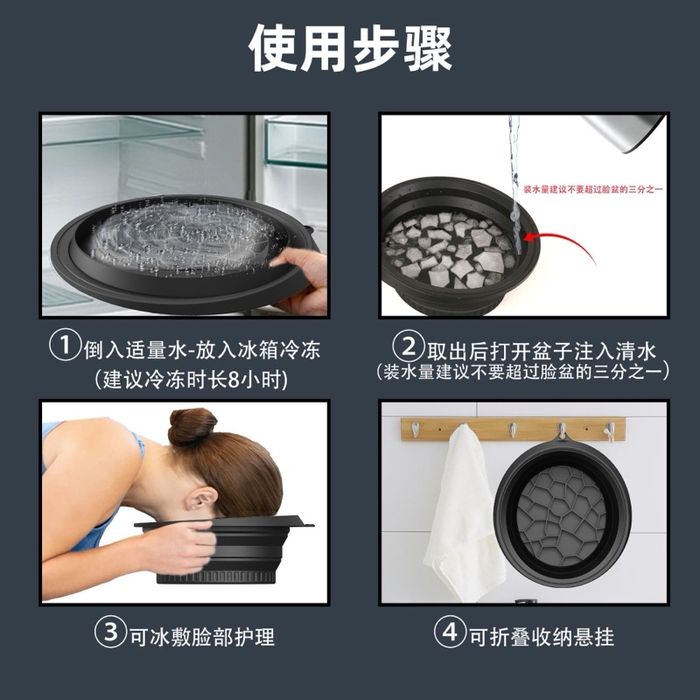 使用步骤

装水量建议不要超过脸盆的三分之一

①倒入适量水-放入冰箱冷冻
(建议冷冻时长8小时)

②取出后打开盆子注入清水
(装水量建议不要超过脸盆的三分之一)

③可冰敷脸部护理

④可折叠收纳悬挂