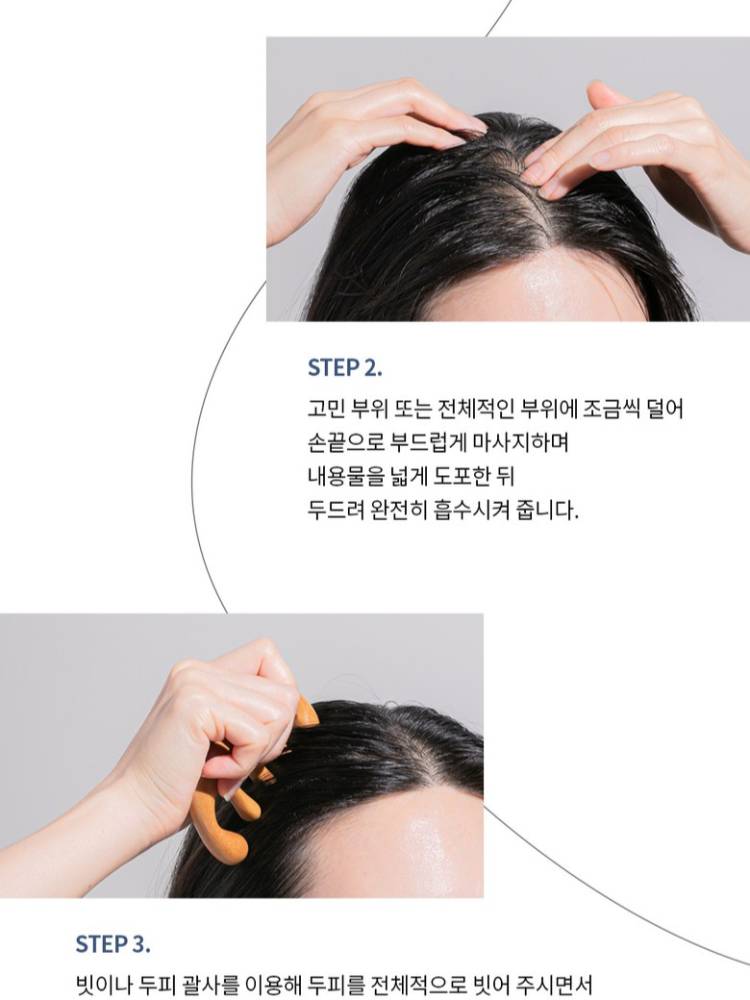 STEP 2.

고민 부위 또는 전체적인 부위에 조금씩 덜어 손끝으로 부드럽게 마사지하며 내용물을 넓게 도포한 뒤 두드려 완전히 흡수시켜 줍니다.

STEP 3.

빗이나 두피 괄사를 이용해 두피를 전체적으로 빗어 주시면서