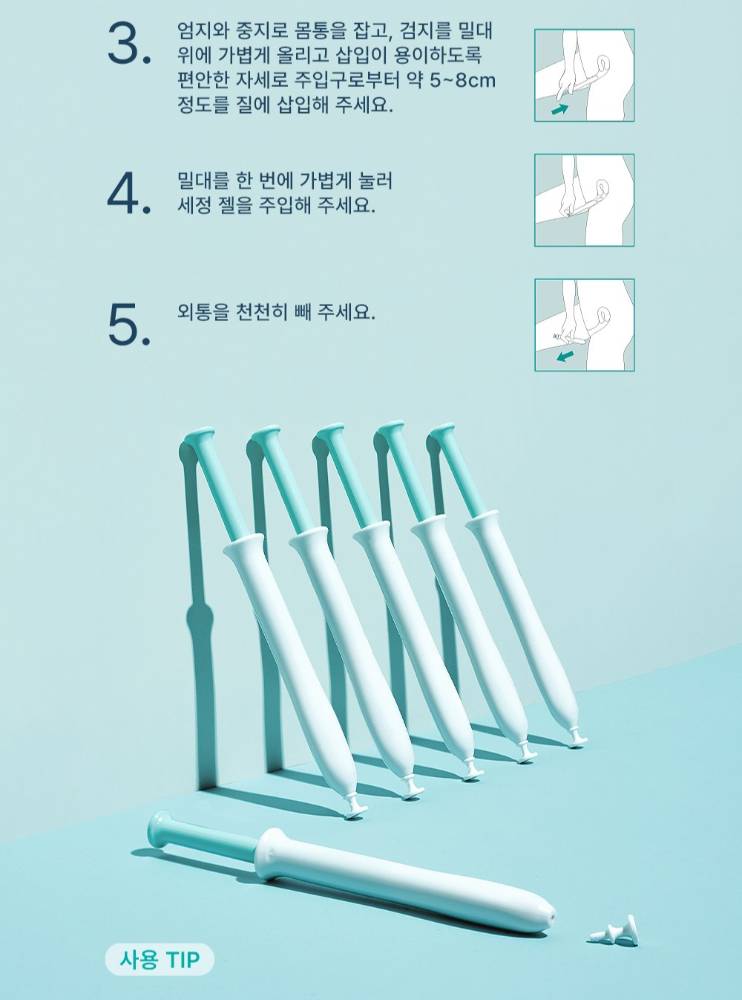 3. 엄지와 중지로 몸통을 잡고, 검지를 밀대 위에 가볍게 올리고 삽입이 용이하도록 편안한 자세로 주입구로부터 약 5~8cm 정도를 질에 삽입해 주세요.

4. 밀대를 한 번에 가볍게 눌러 세정 젤을 주입해 주세요.

5. 외통을 천천히 빼 주세요.

사용 TIP