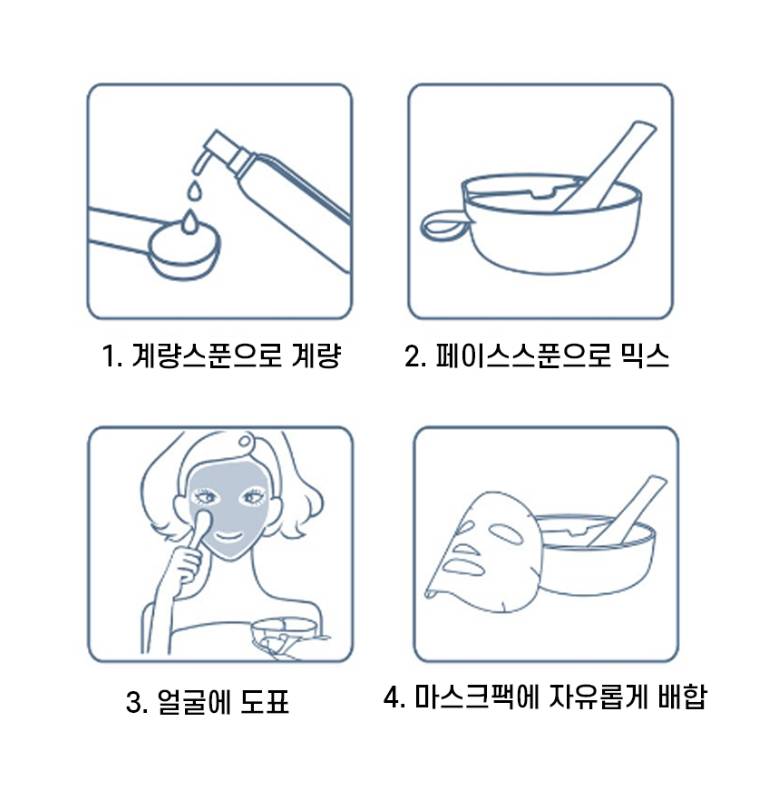 1. 계량스푼으로 계량

2. 페이스스푼으로 믹스

3. 얼굴에 도표

4. 마스크팩에 자유롭게 배합