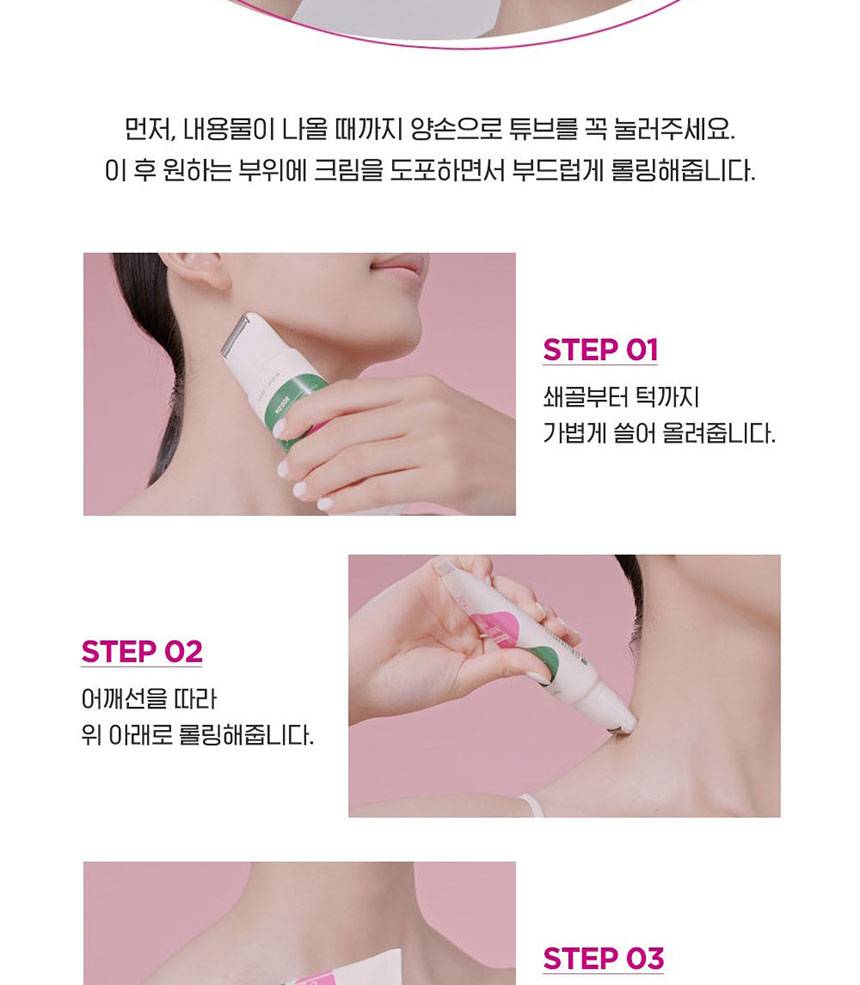 먼저, 내용물이 나올 때까지 양손으로 튜브를 꼭 눌러주세요.
이 후 원하는 부위에 크림을 도포하면서 부드럽게 롤링해줍니다.

STEP 01
쇄골부터 턱까지
가볍게 쓸어 올려줍니다.

STEP 02
어깨선을 따라
위 아래로 롤링해줍니다.

STEP 03