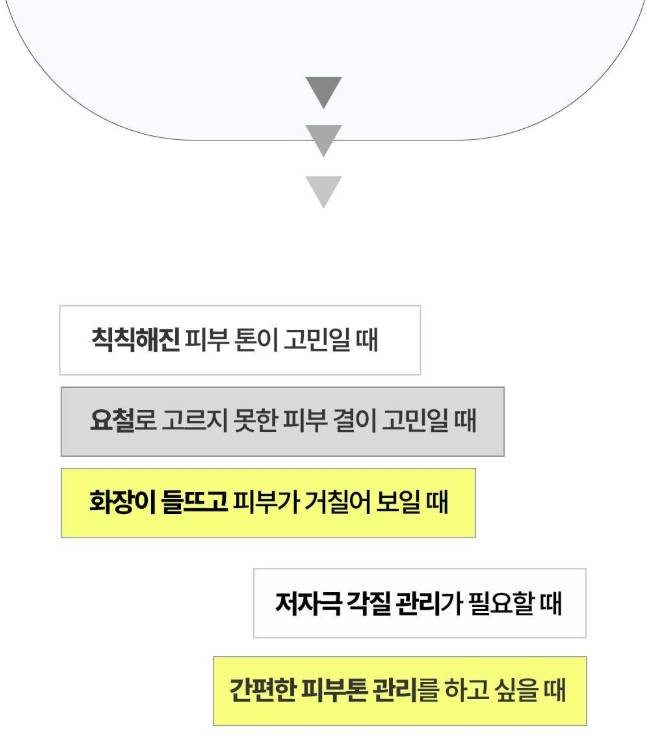 칙칙해진 피부 톤이 고민일 때

요철로 고르지 못한 피부 결이 고민일 때

화장이 들뜨고 피부가 거칠어 보일 때

저자극 각질 관리가 필요할 때

간편한 피부톤 관리를 하고 싶을 때