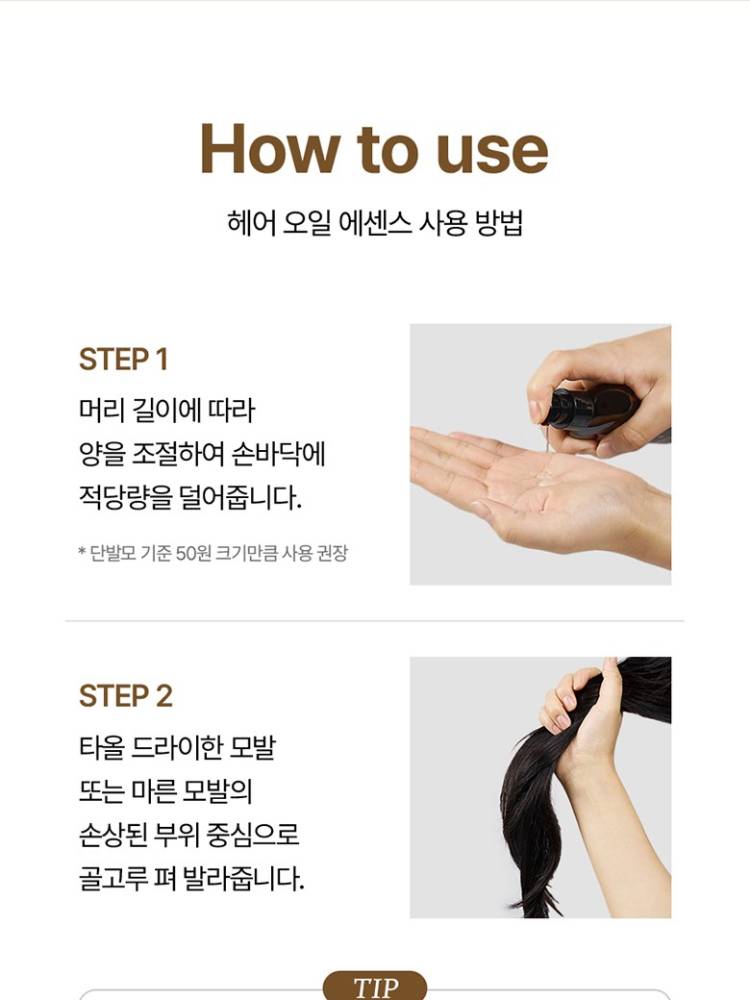 How to use

헤어 오일 에센스 사용 방법

STEP 1

머리 길이에 따라 양을 조절하여 손바닥에 적당량을 덜어줍니다.

* 단발모 기준 50원 크기만큼 사용 권장

STEP 2

타올 드라이한 모발 또는 마른 모발의 손상된 부위 중심으로 골고루 펴 발라줍니다.

TIP