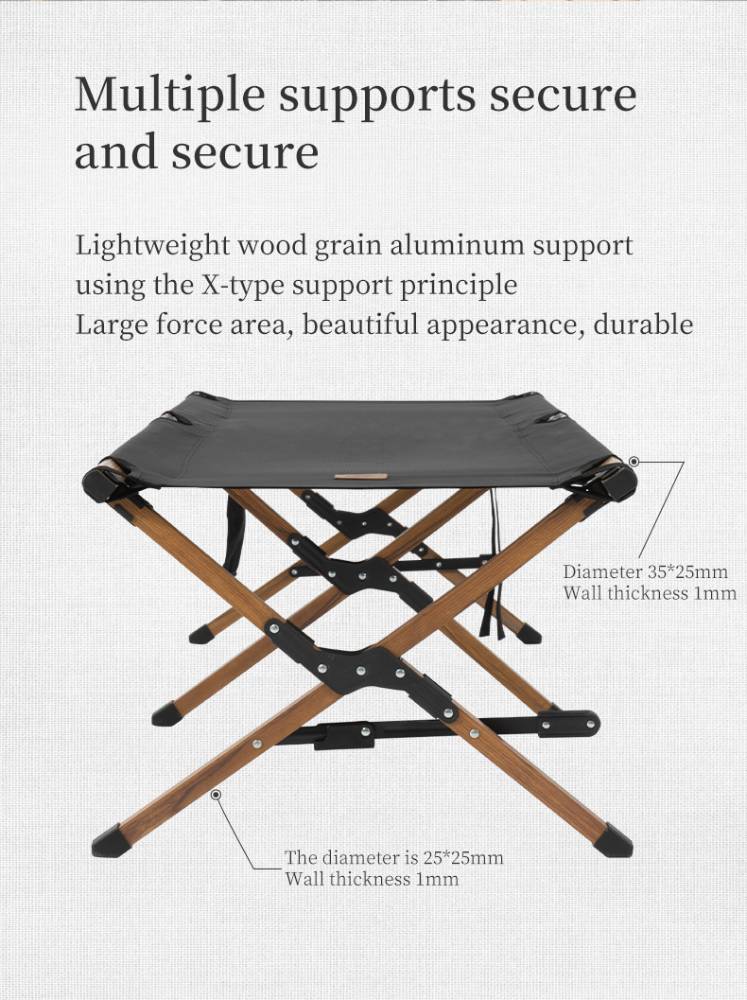 Multiple supports secure and secure

Lightweight wood grain aluminum support using the X-type support principle
Large force area, beautiful appearance, durable

Diameter 35*25mm
Wall thickness 1mm

The diameter is 25*25mm
Wall thickness 1mm