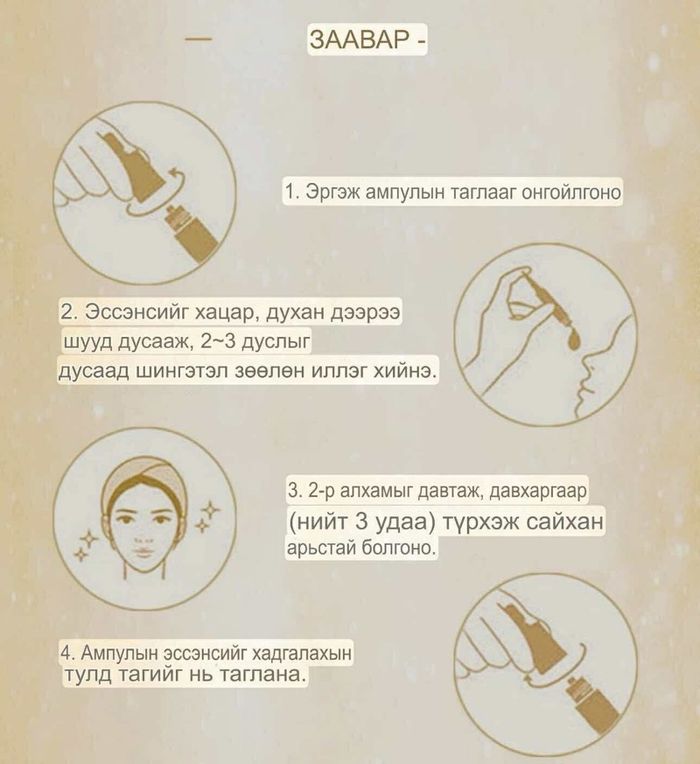 — ЗААВАР -

1. Эргэж ампулын таглааг онгойлгоно

2. Эссэнсийг хацар, духан дээрээ шууд дусааж, 2~3 дуслыг дусаад шингэтэл зөөлөн иллэг хийнэ.

3. 2-р алхамыг давтаж, давхаргаар (нийт 3 удаа) түрхэж сайхан арьстай болгоно.

4. Ампулын эссэнсийг хадгалахын тулд тагийг нь таглана.