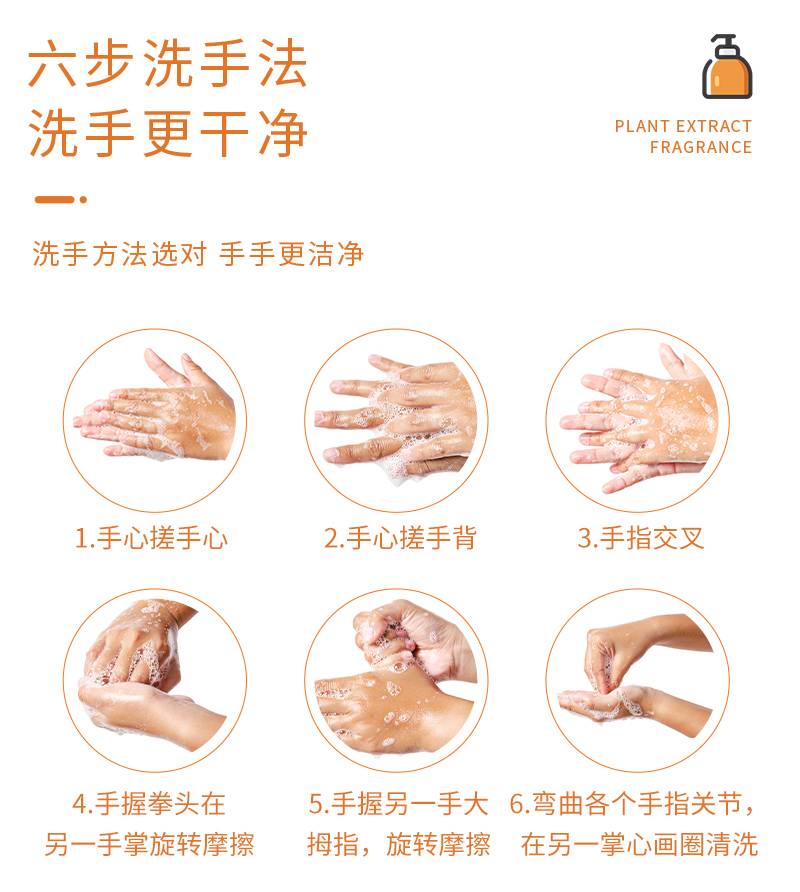 六步洗手法
洗手更干净

PLANT EXTRACT
FRAGRANCE

洗手方法选对 手手更洁净

1.手心搓手心

2.手心搓手背

3.手指交叉

4.手握拳头在另一手掌旋转摩擦

5.手握另一手大拇指，旋转摩擦

6.弯曲各个手指关节，在另一掌心画圈清洗