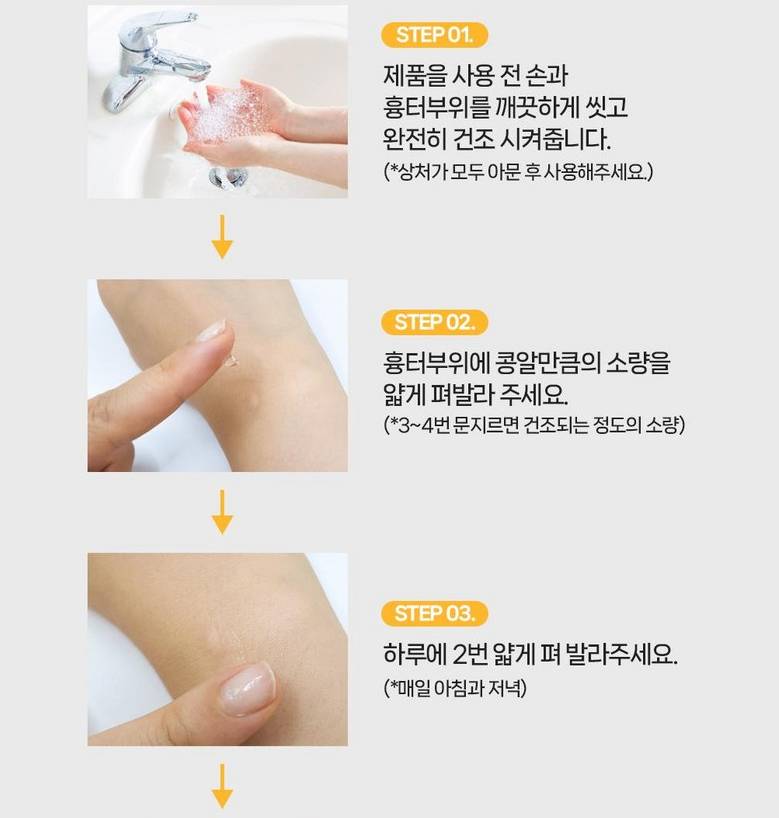 STEP 01.

제품을 사용 전 손과 흉터부위를 깨끗하게 씻고 완전히 건조 시켜줍니다.

(*상처가 모두 아문 후 사용해주세요.)

STEP 02.

흉터부위에 콩알만큼의 소량을 얇게 펴발라 주세요.

(*3~4번 문지르면 건조되는 정도의 소량)

STEP 03.

하루에 2번 얇게 펴 발라주세요.

(*매일 아침과 저녁)