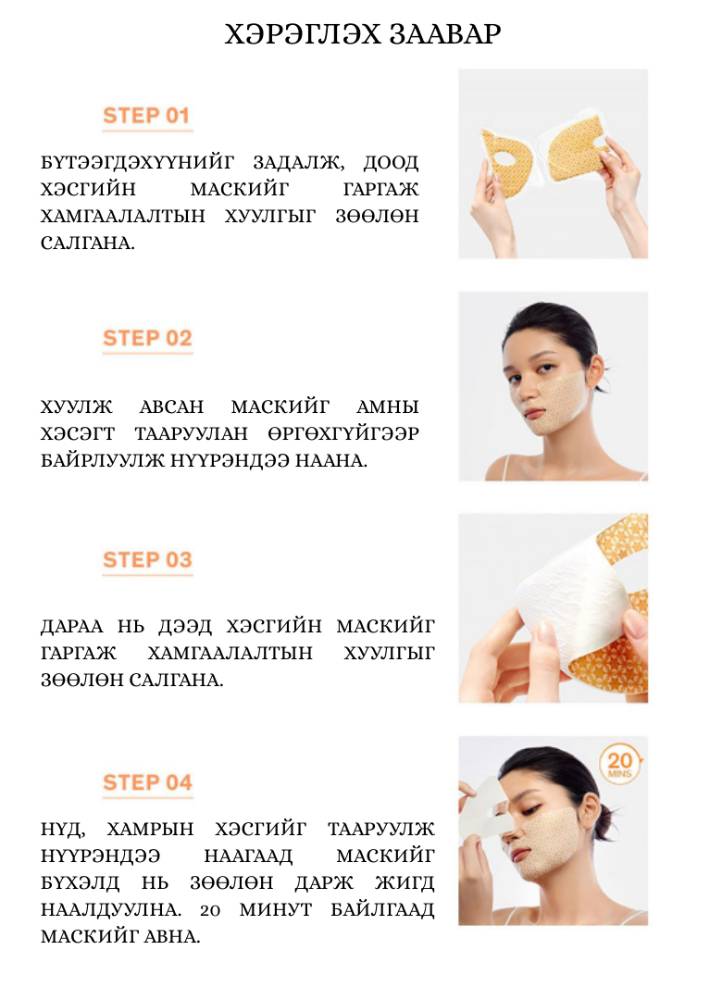 ХЭРЭГЛЭХ ЗААВАР

STEP 01

БҮТЭЭГДЭХҮҮНИЙГ ЗАДАЛЖ, ДООД ХЭСГИЙН МАСКИЙГ ГАРГАЖ ХАМГААЛАЛТЫН ХУУЛГЫГ ЗӨӨЛӨН САЛГАНА.

STEP 02

ХУУЛЖ АВСАН МАСКИЙГ АМНЫ ХЭСЭГТ ТААРУУЛАН ӨРГӨХГҮЙГЭЭР БАЙРЛУУЛЖ НҮҮРЭНДЭЭ НААНА.

STEP 03

ДАРАА НЬ ДЭЭД ХЭСГИЙН МАСКИЙГ ГАРГАЖ ХАМГААЛАЛТЫН ХУУЛГЫГ ЗӨӨЛӨН САЛГАНА.

STEP 04

20 MINS

НҮД, ХАМРЫН ХЭСГИЙГ ТААРУУЛЖ НҮҮРЭНДЭЭ НААГААД МАСКИЙГ БҮХЭЛД НЬ ЗӨӨЛӨН ДАРЖ ЖИГД НААЛДУУЛНА. 20 МИНУТ БАЙЛГААД МАСКИЙГ АВНА.