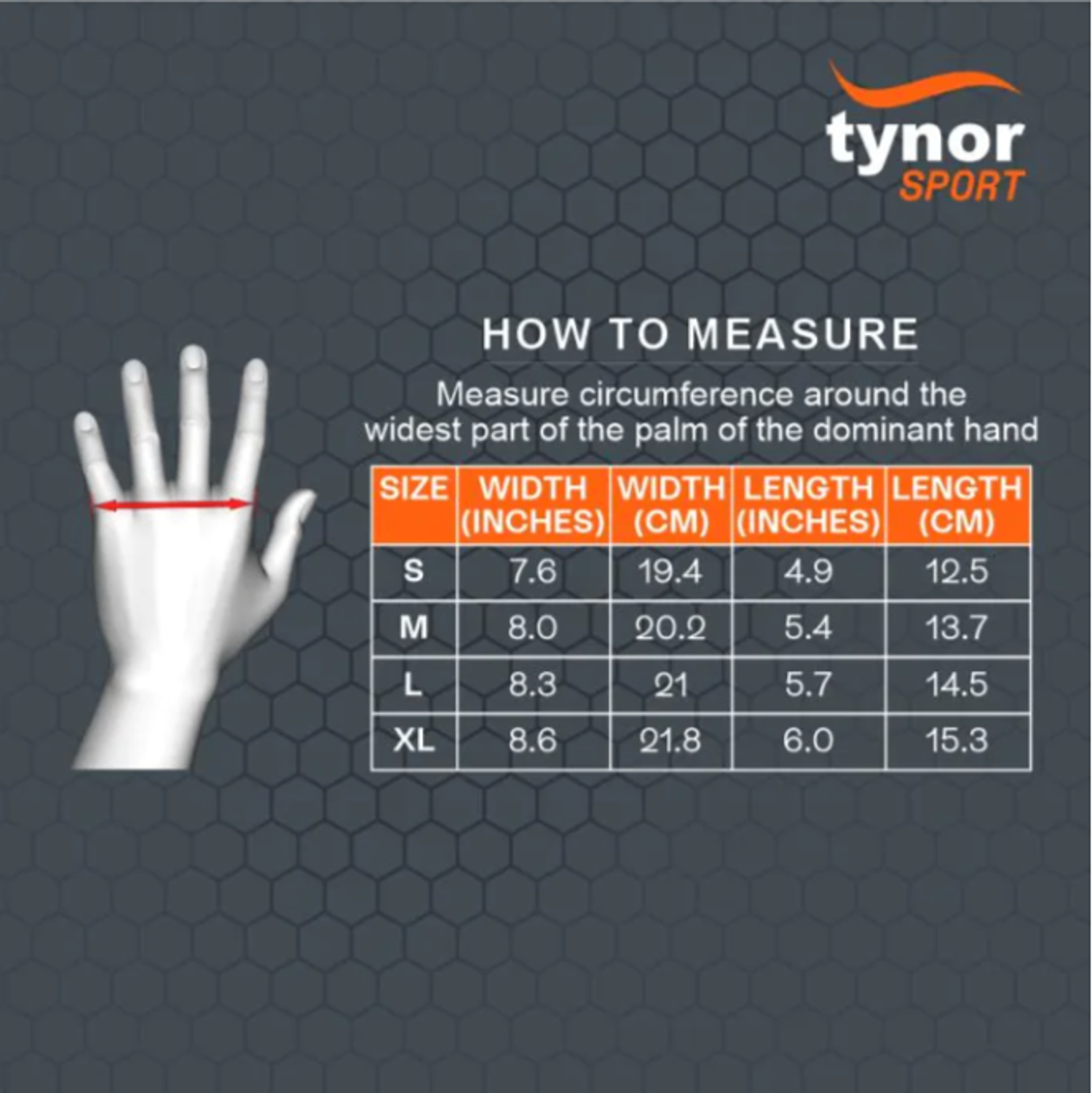 tynor
SPORT

HOW TO MEASURE

Measure circumference around the widest part of the palm of the dominant hand

| SIZE | WIDTH (INCHES) | WIDTH (CM) | LENGTH (INCHES) | LENGTH (CM) |
|---|---|---|---|---|
| S | 7.6 | 19.4 | 4.9 | 12.5 |
| M | 8.0 | 20.2 | 5.4 | 13.7 |
| L | 8.3 | 21 | 5.7 | 14.5 |
| XL | 8.6 | 21.8 | 6.0 | 15.3 |