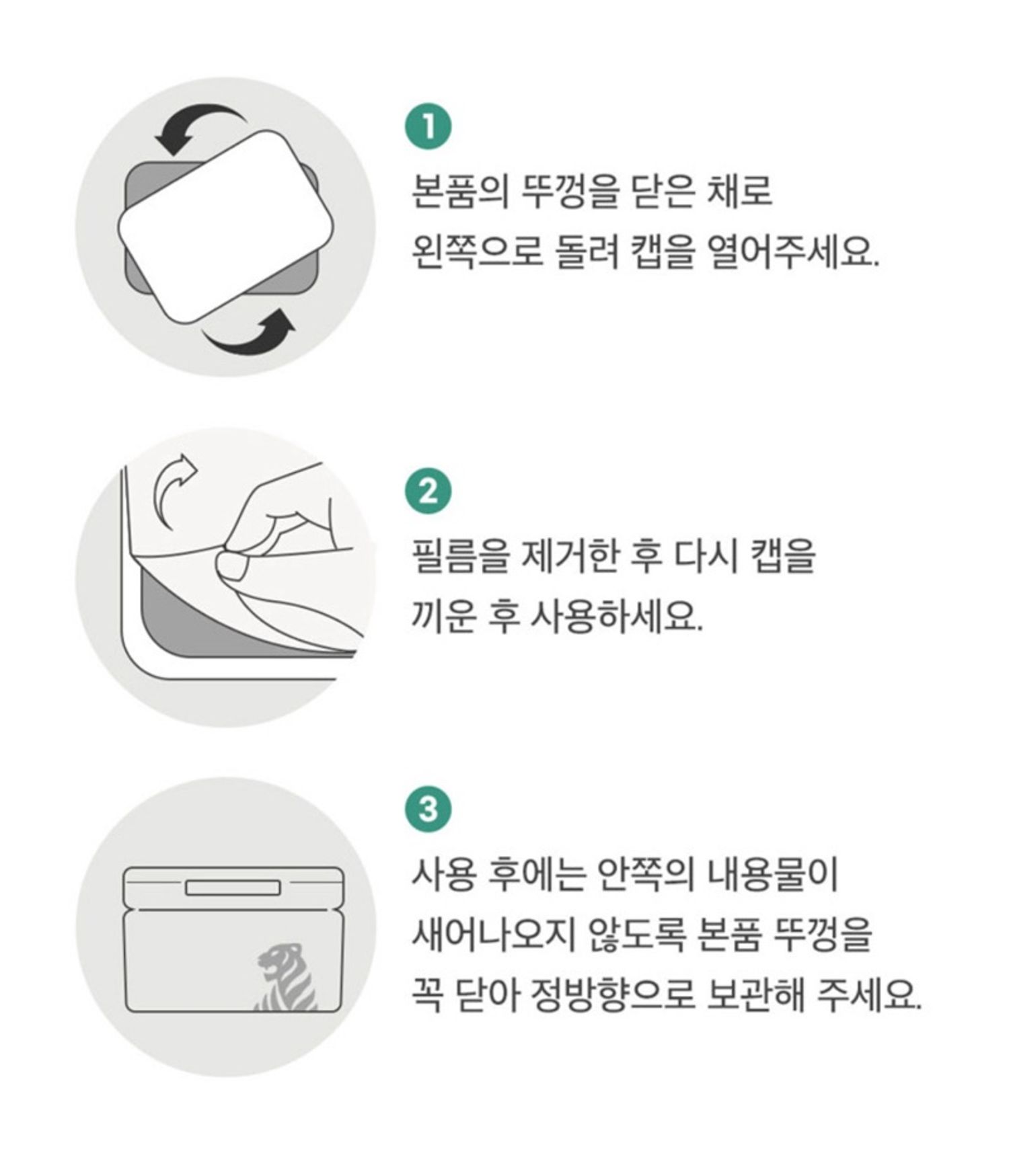 1
본품의 뚜껑을 닫은 채로
왼쪽으로 돌려 캡을 열어주세요.

2
필름을 제거한 후 다시 캡을
끼운 후 사용하세요.

3
사용 후에는 안쪽의 내용물이
새어나오지 않도록 본품 뚜껑을
꼭 닫아 정방향으로 보관해 주세요.