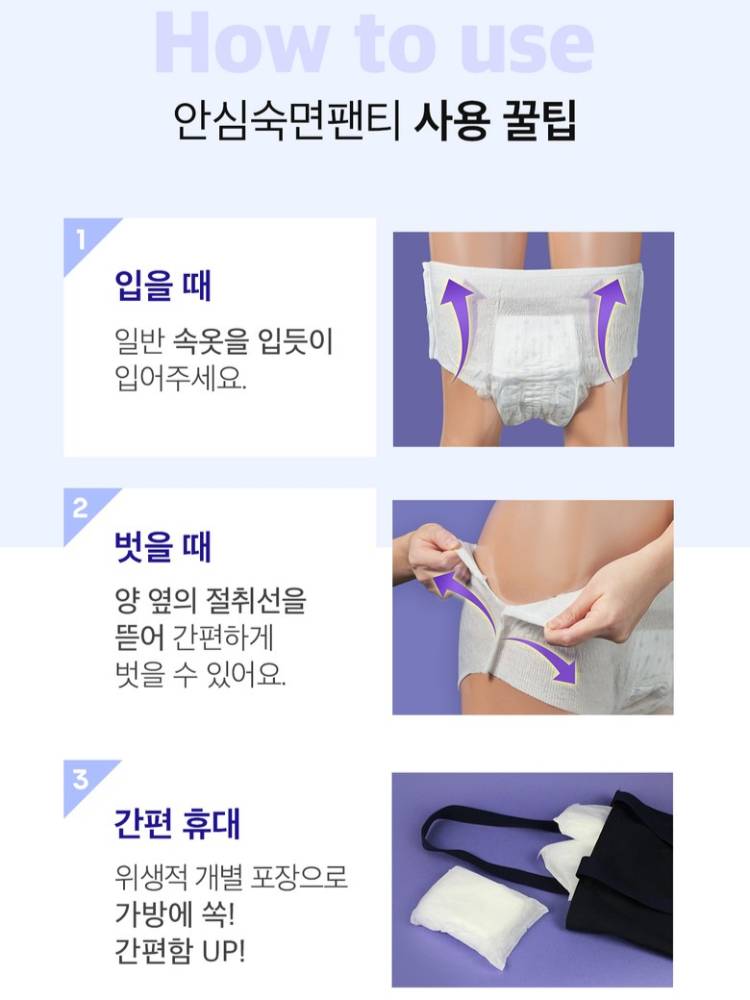 How to use

안심숙면팬티 사용 꿀팁

1

입을 때

일반 속옷을 입듯이 입어주세요.

2

벗을 때

양 옆의 절취선을 뜯어 간편하게 벗을 수 있어요.

3

간편 휴대

위생적 개별 포장으로 가방에 쏙! 간편함 UP!